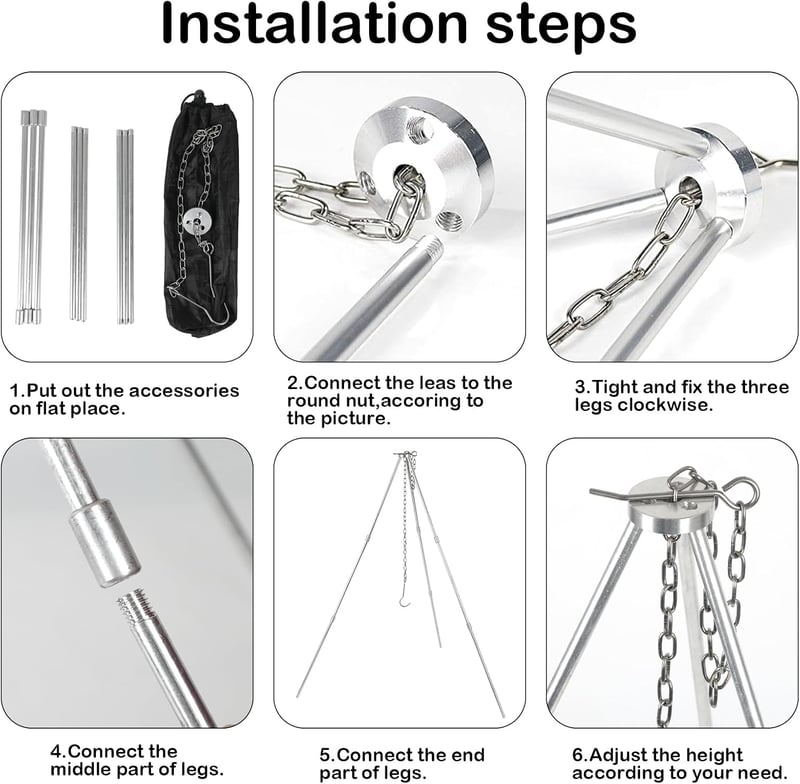 Installation steps

1.Put out the accessories on flat place.

2.Connect the leas to the round nut,accoring to the picture.

3.Tight and fix the three legs clockwise.

4.Connect the middle part of legs.

5.Connect the end part of legs.

6.Adjust the height according to your need.