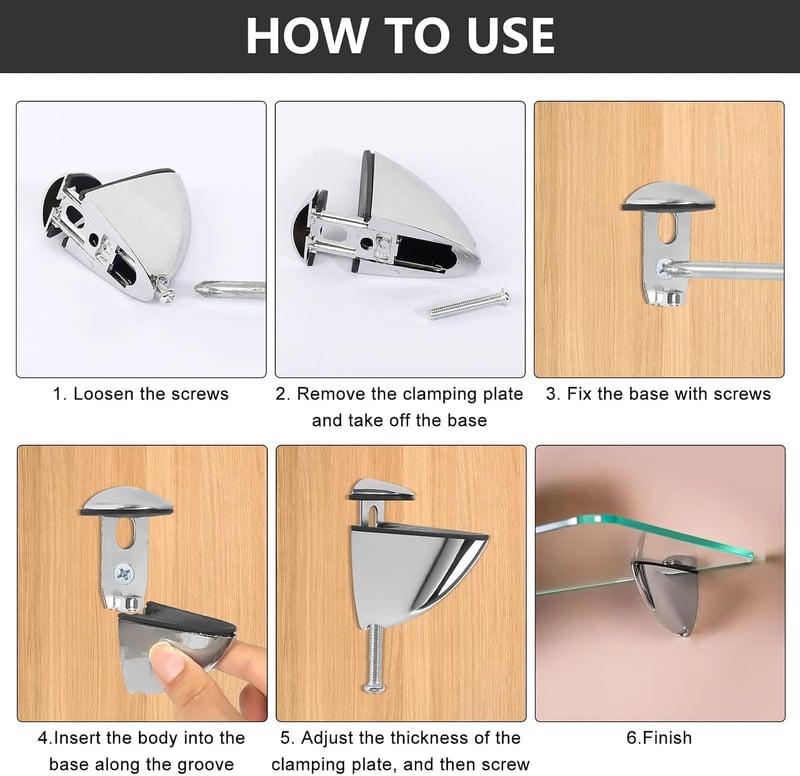 HOW TO USE

1. Loosen the screws

2. Remove the clamping plate and take off the base

3. Fix the base with screws

4.Insert the body into the base along the groove

5. Adjust the thickness of the clamping plate, and then screw

6.Finish