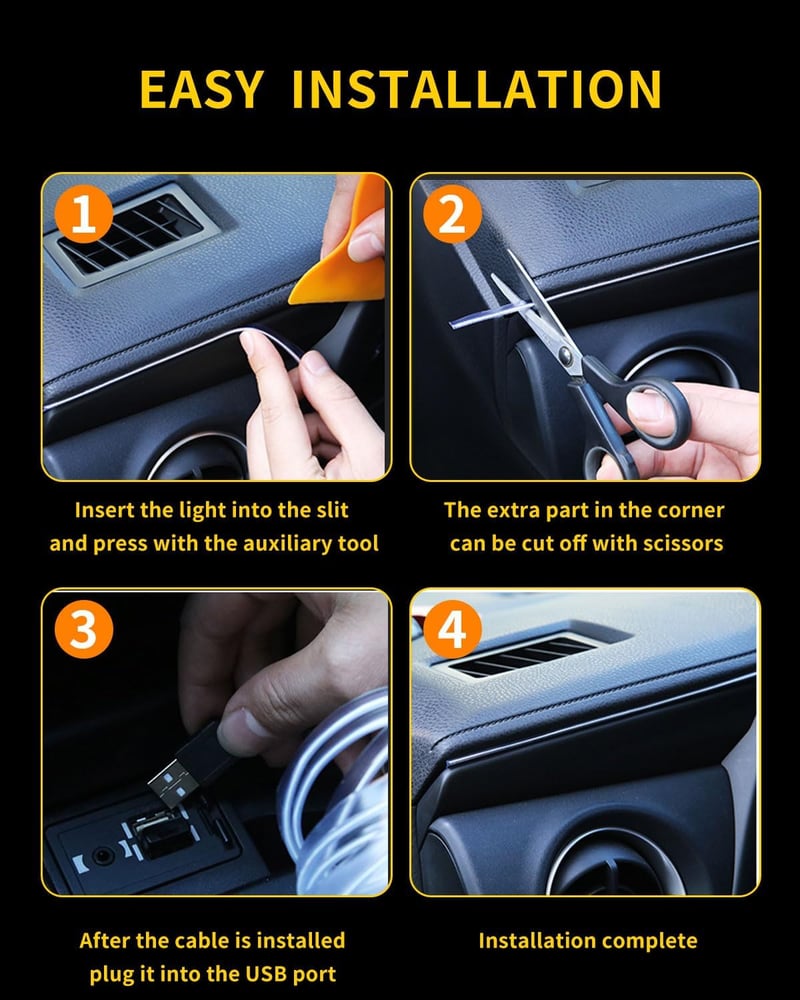 EASY INSTALLATION

1

Insert the light into the slit and press with the auxiliary tool

2

The extra part in the corner can be cut off with scissors

3

After the cable is installed plug it into the USB port

4

Installation complete