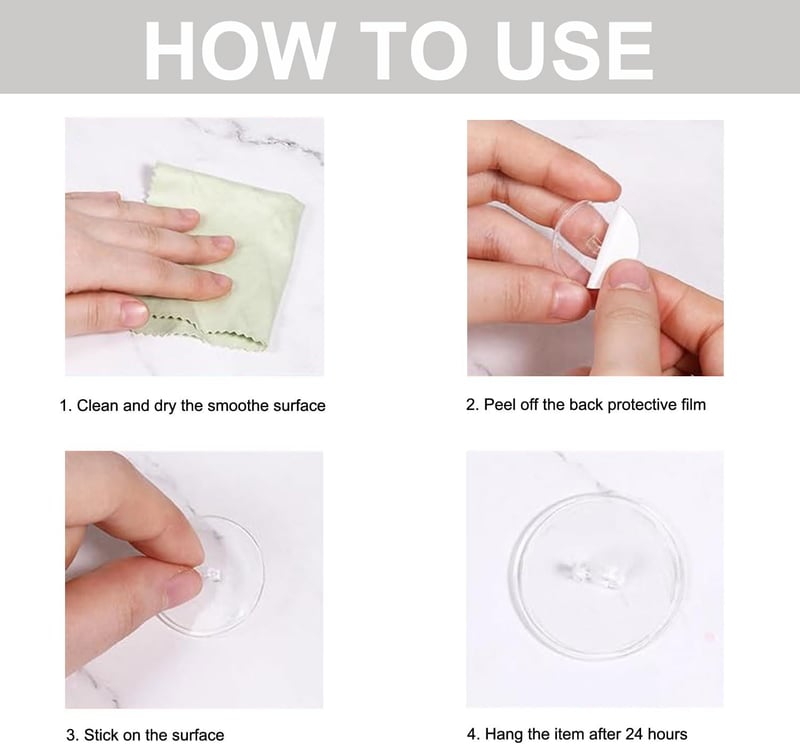 HOW TO USE

1. Clean and dry the smoothe surface

2. Peel off the back protective film

3. Stick on the surface

4. Hang the item after 24 hours