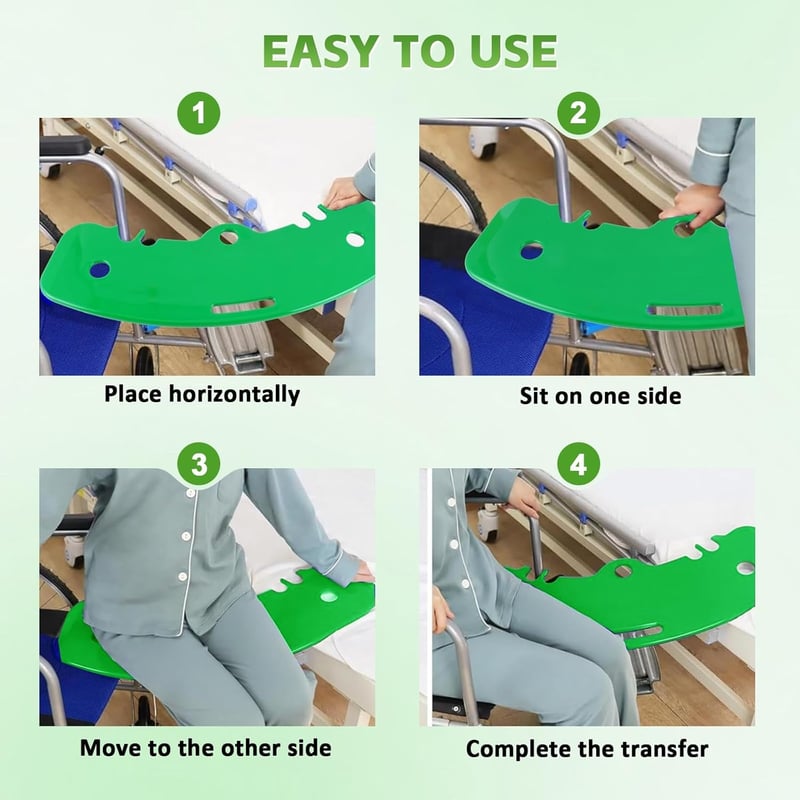 EASY TO USE

1

Place horizontally

2

Sit on one side

3

Move to the other side

4

Complete the transfer