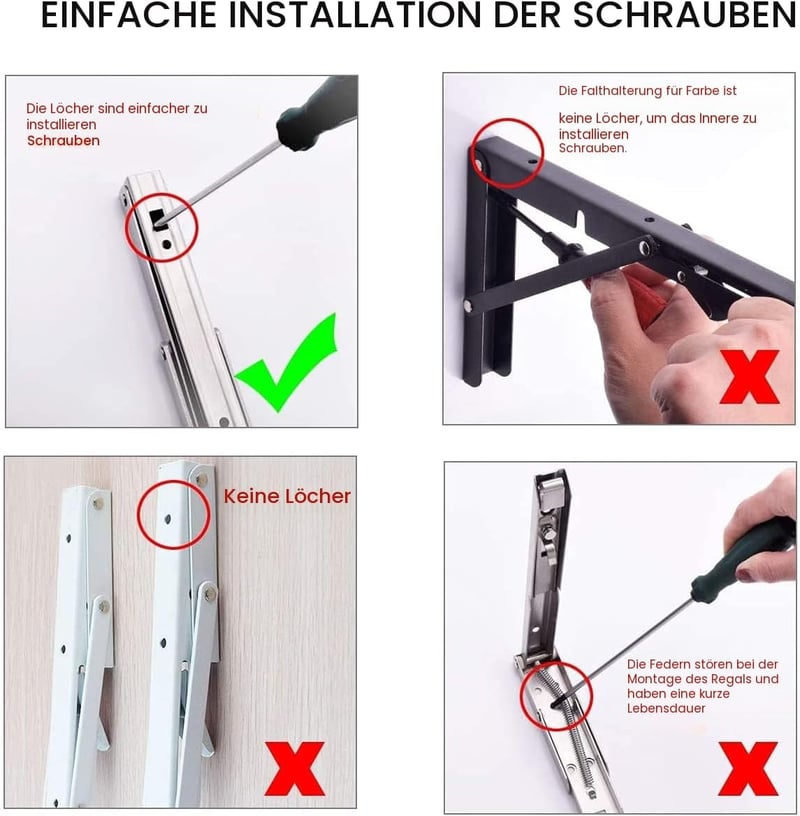 EINFACHE INSTALLATION DER SCHRAUBEN

Die Löcher sind einfacher zu installieren Schrauben

Die Falthalterung für Farbe ist

keine Löcher, um das Innere zu installieren Schrauben.

Keine Löcher

Die Federn stören bei der Montage des Regals und haben eine kurze Lebensdauer