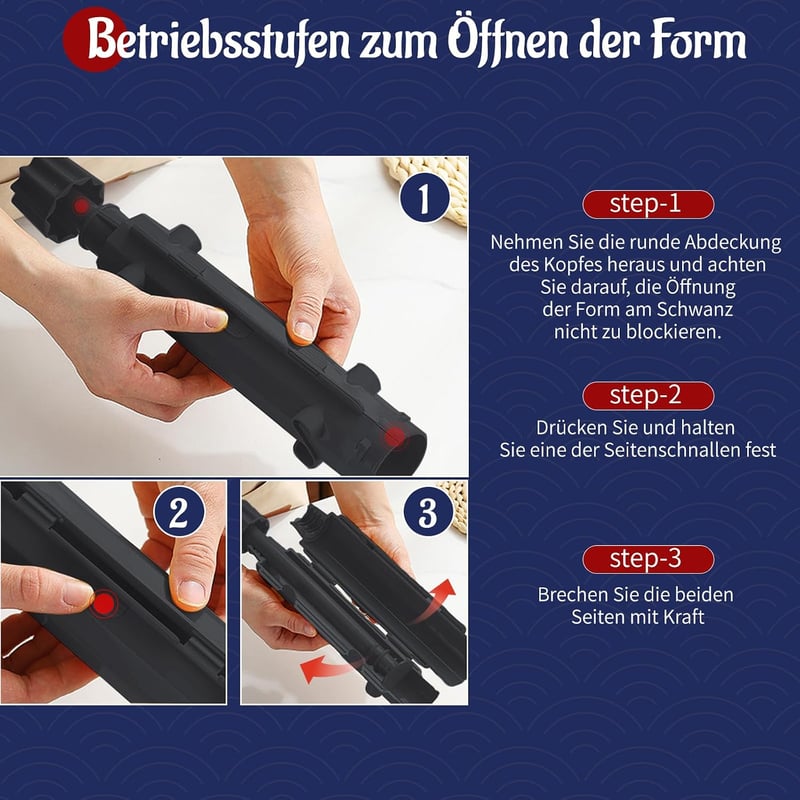 Betriebsstufen zum Öffnen der Form

1

2

3

step-1

Nehmen Sie die runde Abdeckung des Kopfes heraus und achten Sie darauf, die Öffnung der Form am Schwanz nicht zu blockieren.

step-2

Drücken Sie und halten Sie eine der Seitenschnallen fest

step-3

Brechen Sie die beiden Seiten mit Kraft