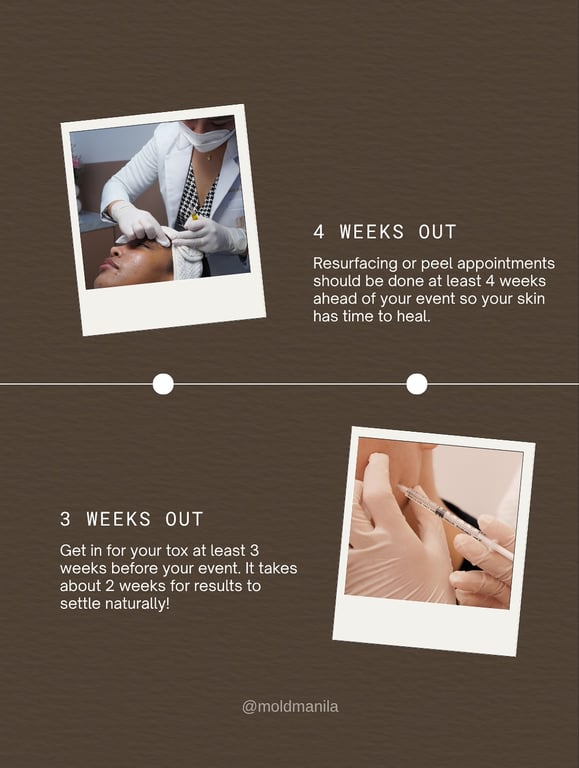 4 WEEKS OUT

Resurfacing or peel appointments should be done at least 4 weeks ahead of your event so your skin has time to heal.

3 WEEKS OUT

Get in for your tox at least 3 weeks before your event. It takes about 2 weeks for results to settle naturally!

@moldmanila