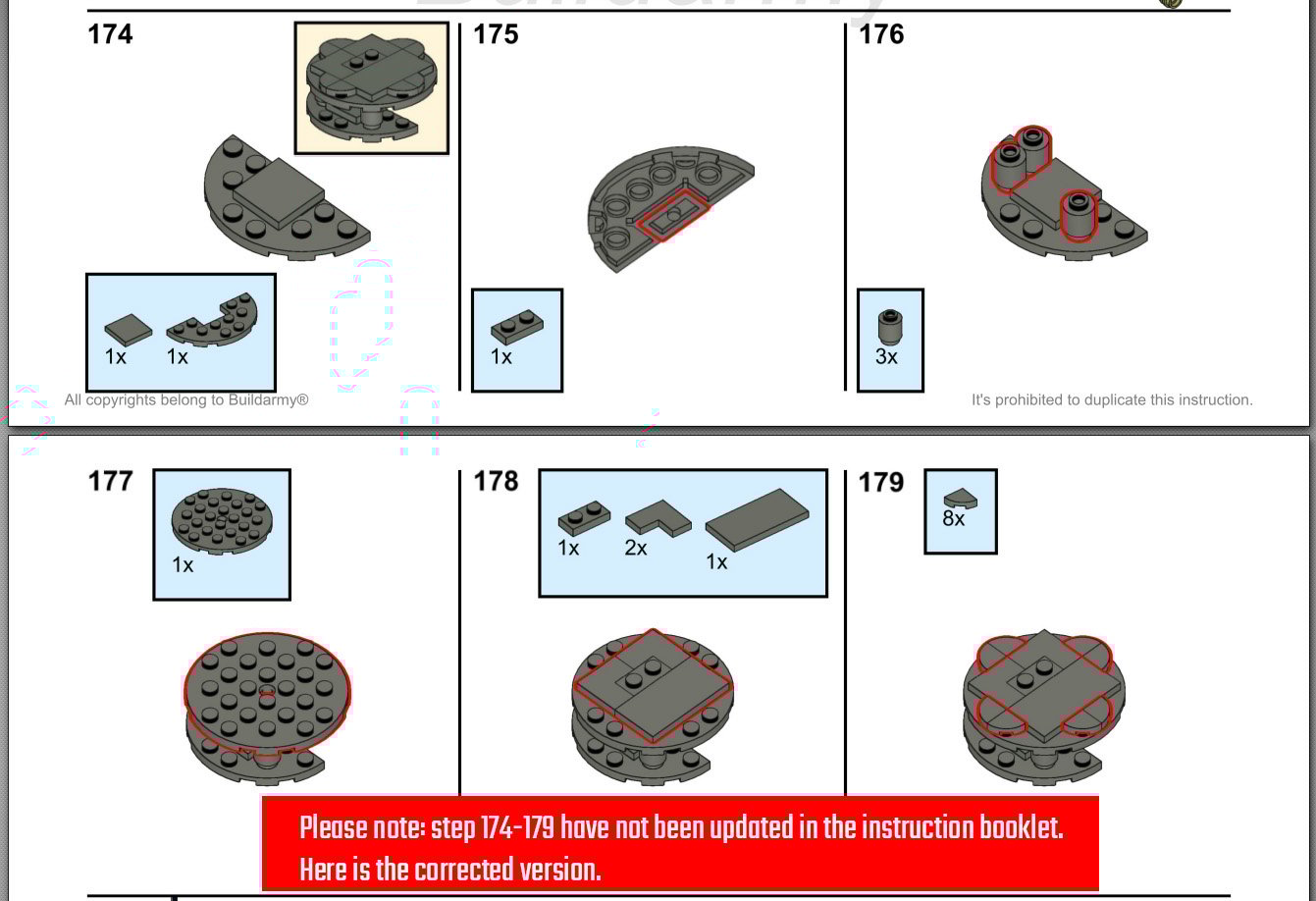 174

1x 1x

175

1x

176

3x

All copyrights belong to Buildarmy®

It's prohibited to duplicate this instruction.

177

1x

178

1x 2x 1x

179

8x

Please note: step 174-179 have not been updated in the instruction booklet. Here is the corrected version.