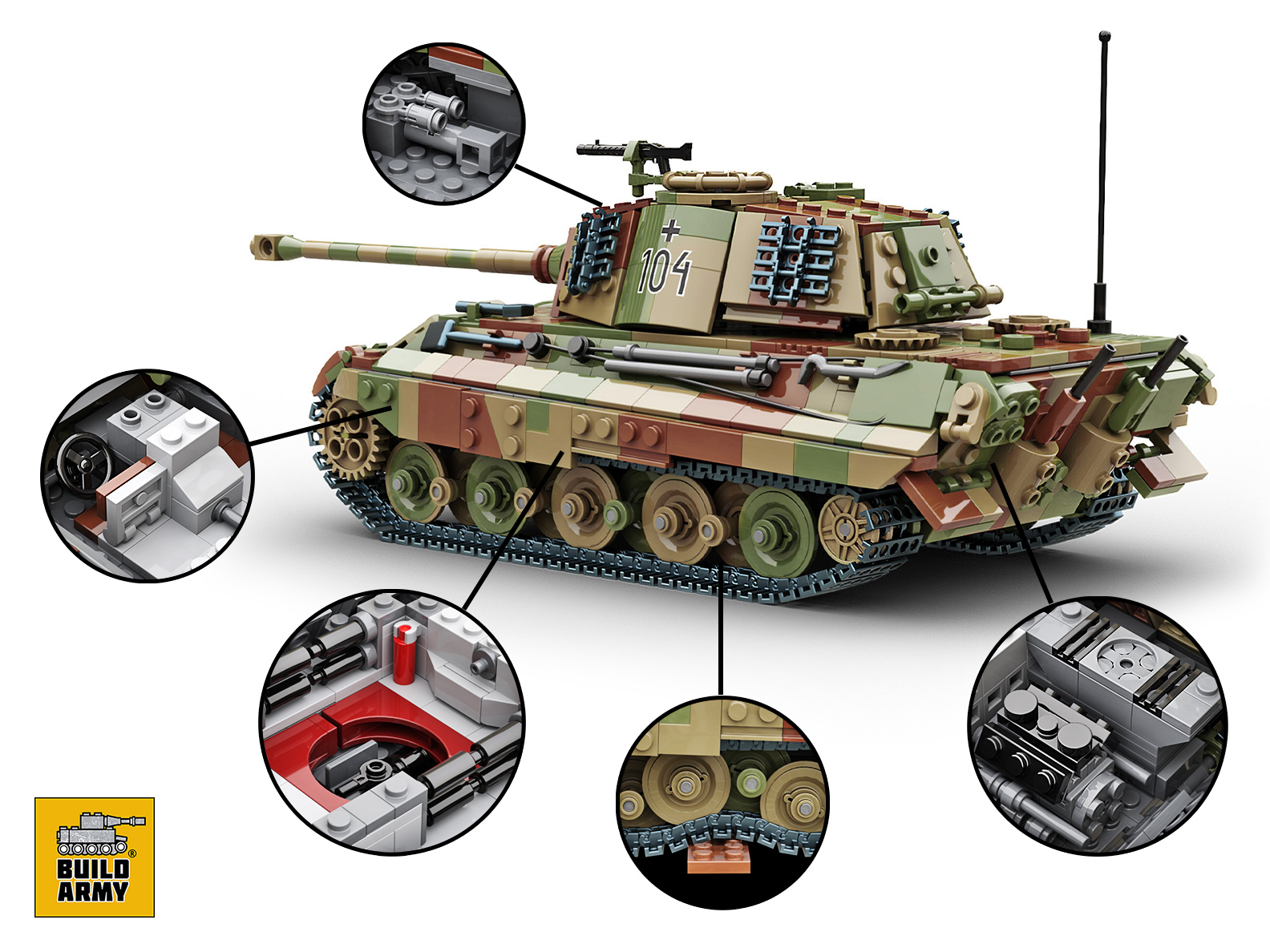 104

BUILD ARMY ®