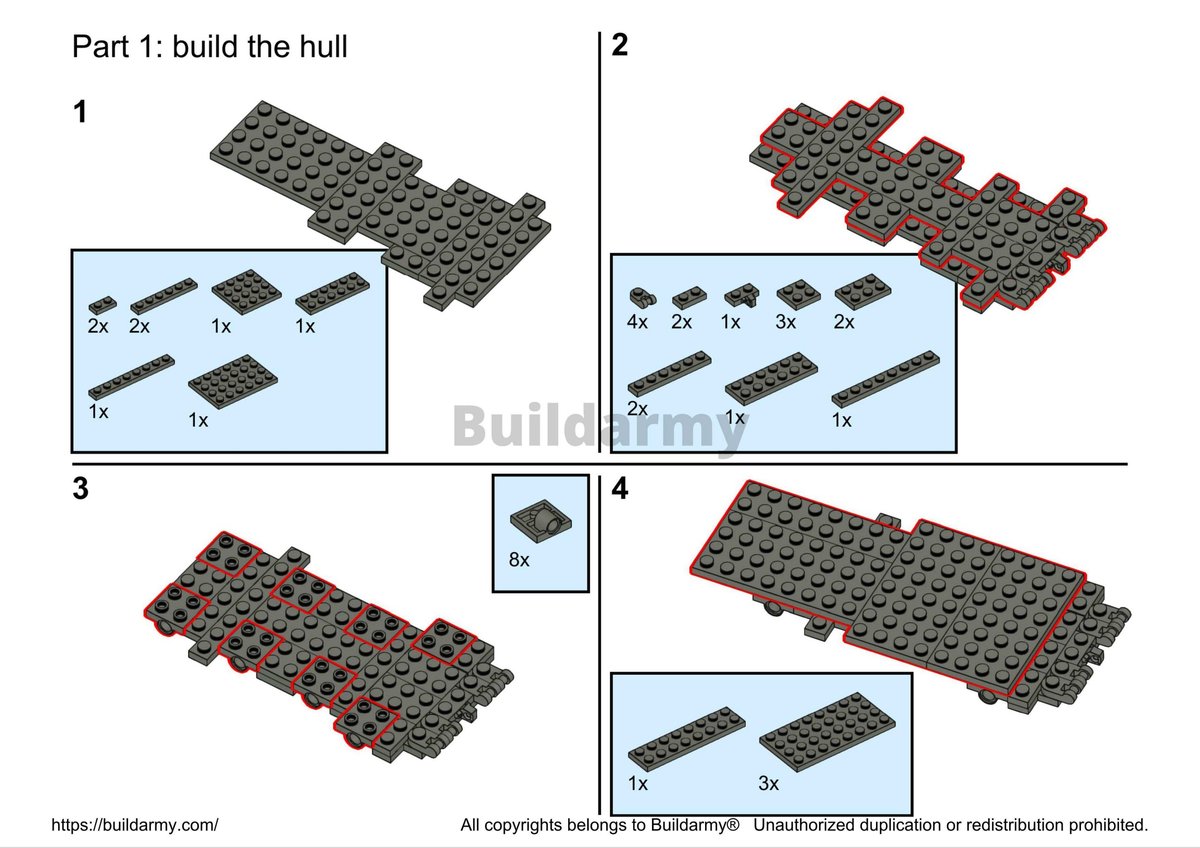 Part 1: build the hull

1

2x 2x 1x 1x

1x 1x

2

4x 2x 1x 3x 2x

2x 1x 1x

Buildarmy

3

8x

4

1x 3x

https://buildarmy.com/

All copyrights belongs to Buildarmy® Unauthorized duplication or redistribution prohibited.