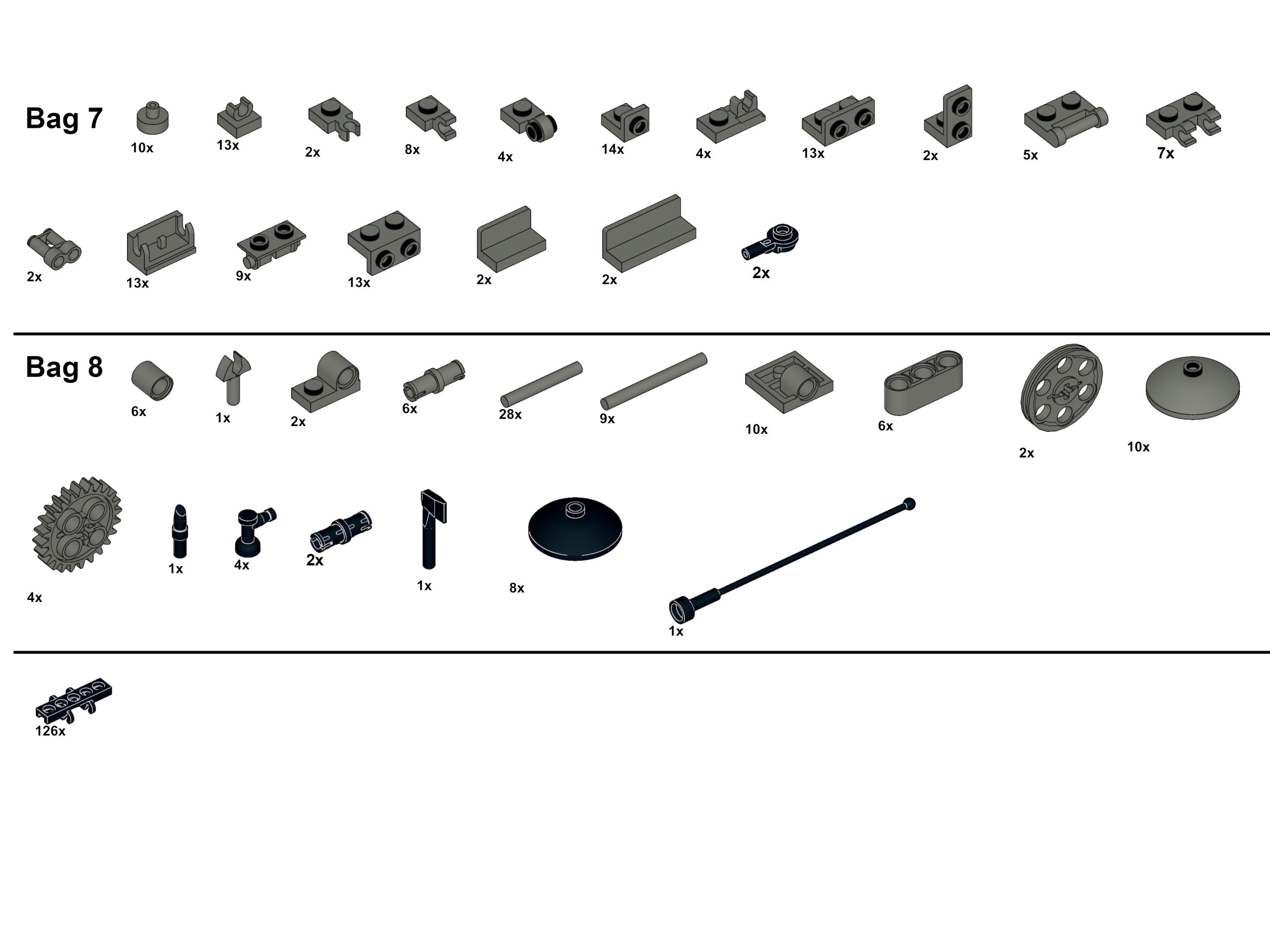 Bag 7

10x 13x 2x 8x 4x 14x 4x 13x 2x 5x 7x

2x 13x 9x 13x 2x 2x 2x

Bag 8

6x 1x 2x 6x 28x 9x 10x 6x 2x 10x

4x 1x 4x 2x 1x 8x 1x

126x