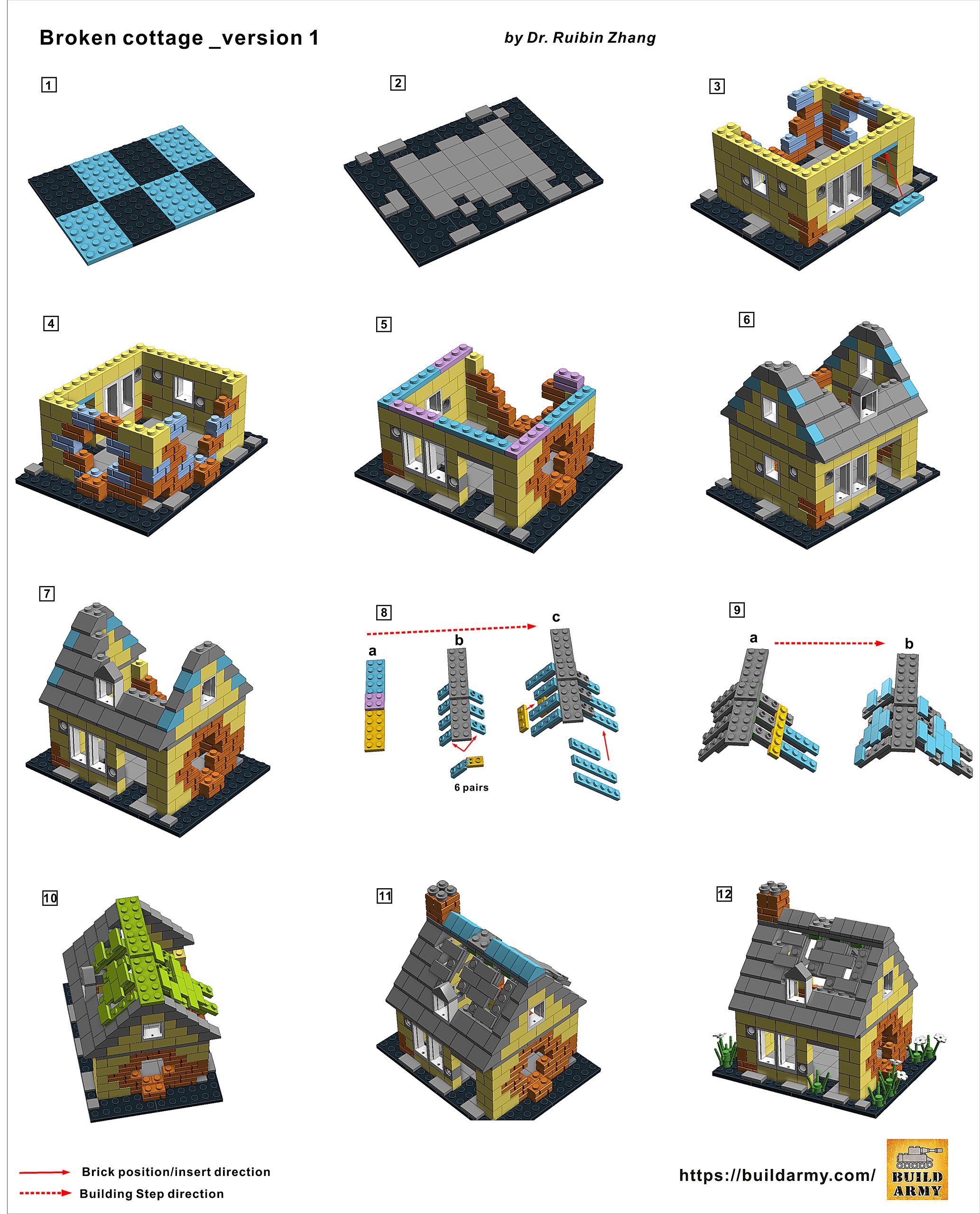 Broken cottage _version 1

by Dr. Ruibin Zhang

1

2

3

4

5

6

7

8

a

b

c

6 pairs

9

a

b

10

11

12

Brick position/insert direction

Building Step direction

https://buildarmy.com/

BUILD ARMY