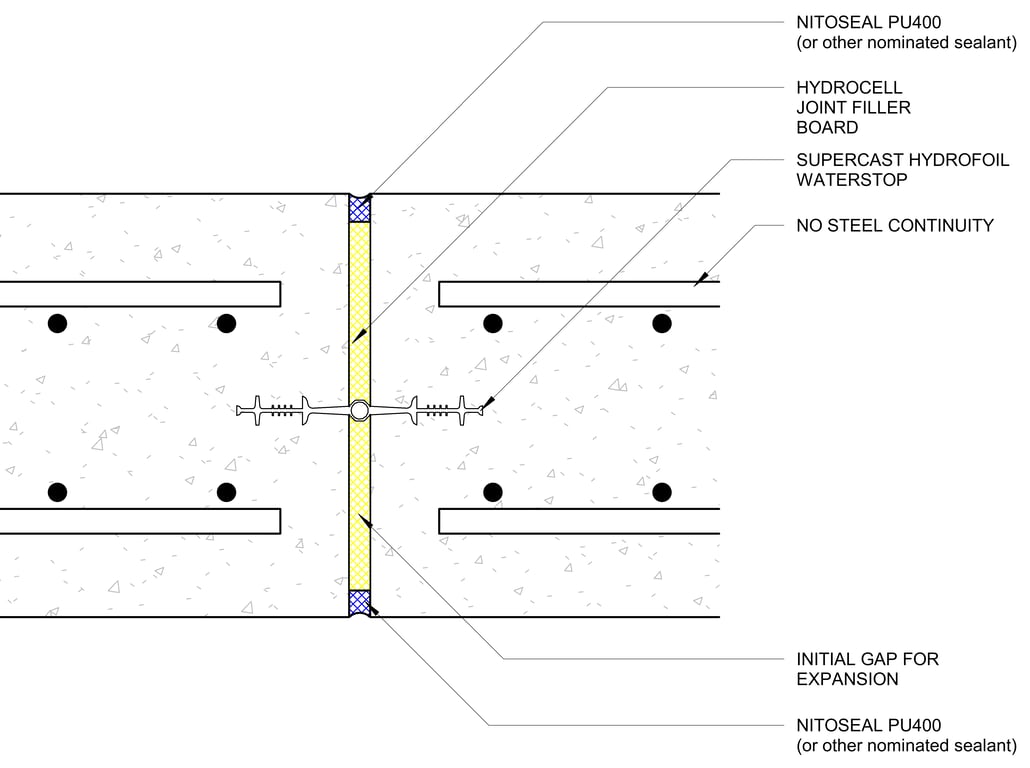 NITOSEAL PU400
(or other nominated sealant)

HYDROCELL
JOINT FILLER
BOARD

SUPERCAST HYDROFOIL
WATERSTOP

NO STEEL CONTINUITY

INITIAL GAP FOR
EXPANSION

NITOSEAL PU400
(or other nominated sealant)