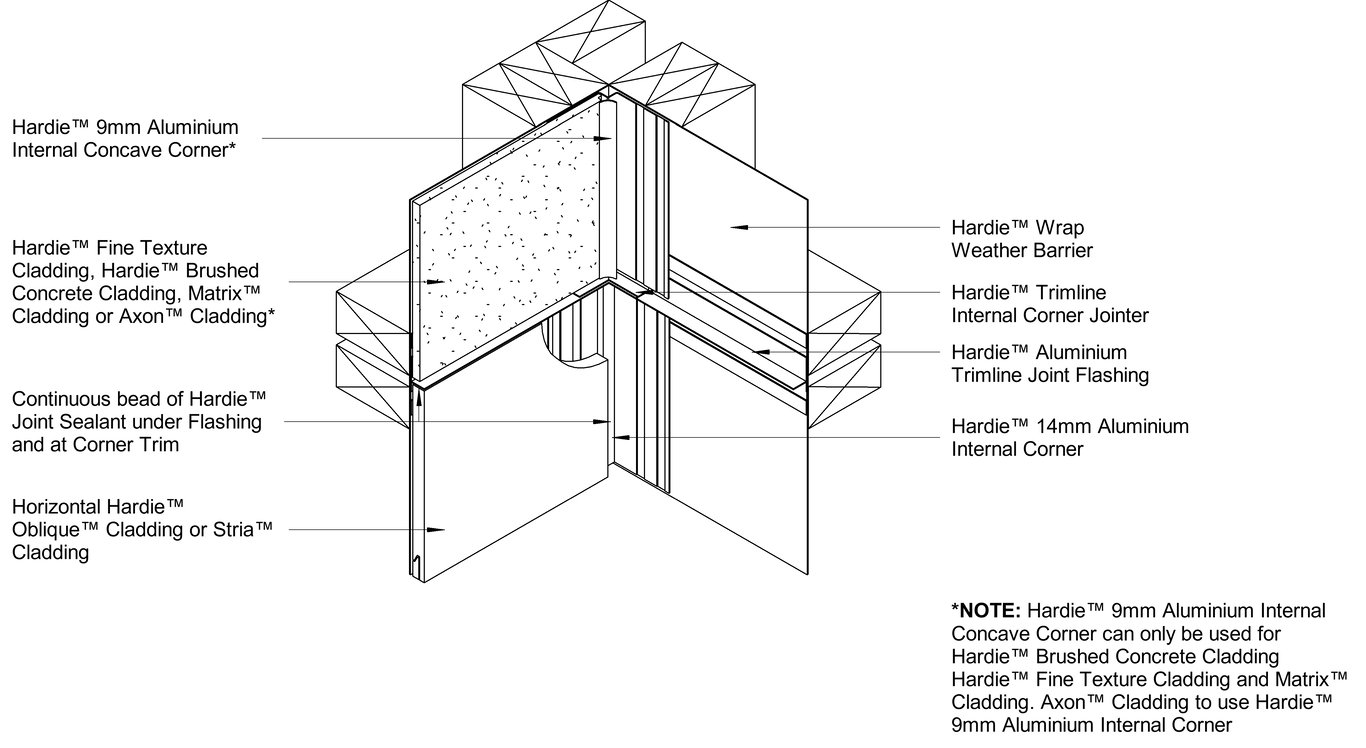 Hardie™ 9mm Aluminium Internal Concave Corner*

Hardie™ Fine Texture Cladding, Hardie™ Brushed Concrete Cladding, Matrix™ Cladding or Axon™ Cladding*

Continuous bead of Hardie™ Joint Sealant under Flashing and at Corner Trim

Horizontal Hardie™ Oblique™ Cladding or Stria™ Cladding

Hardie™ Wrap Weather Barrier

Hardie™ Trimline Internal Corner Jointer

Hardie™ Aluminium Trimline Joint Flashing

Hardie™ 14mm Aluminium Internal Corner

*NOTE: Hardie™ 9mm Aluminium Internal Concave Corner can only be used for Hardie™ Brushed Concrete Cladding Hardie™ Fine Texture Cladding and Matrix™ Cladding. Axon™ Cladding to use Hardie™ 9mm Aluminium Internal Corner