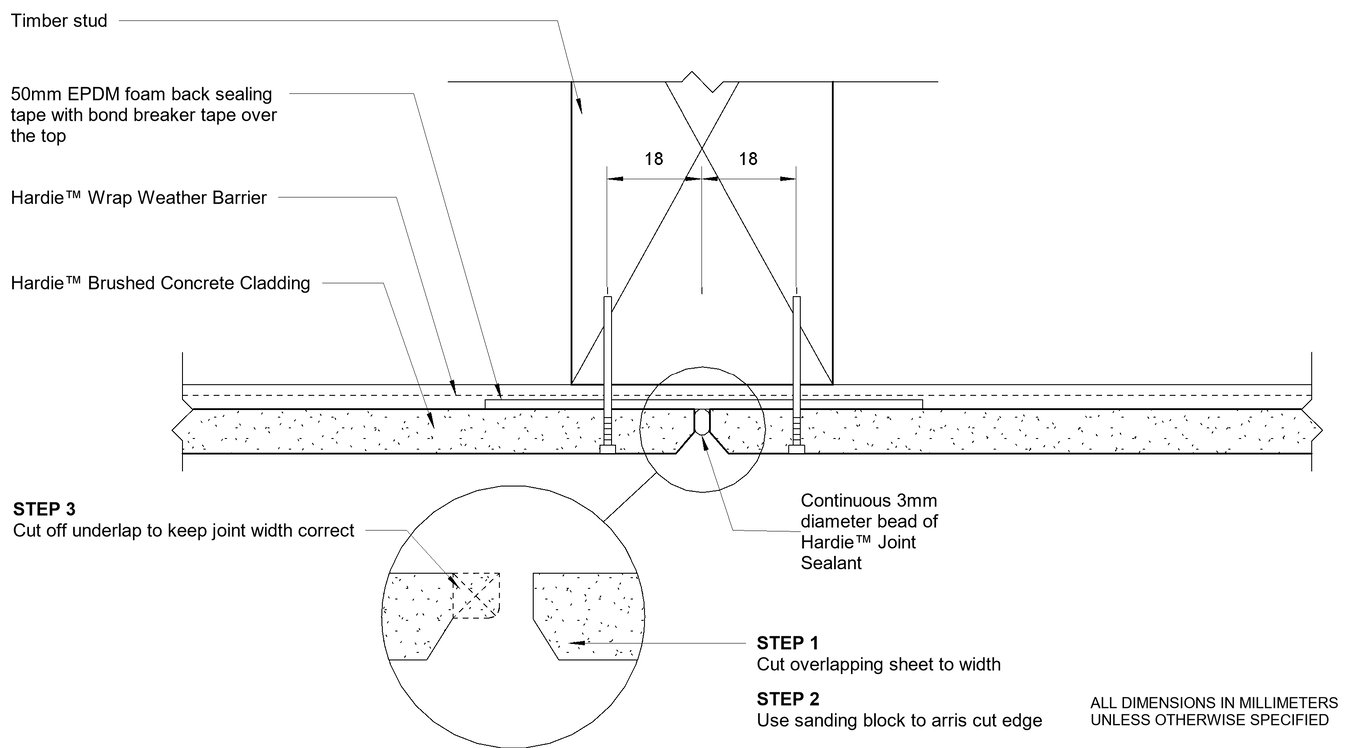 Timber stud

50mm EPDM foam back sealing tape with bond breaker tape over the top

Hardie™ Wrap Weather Barrier

Hardie™ Brushed Concrete Cladding

18

18

STEP 3
Cut off underlap to keep joint width correct

Continuous 3mm diameter bead of Hardie™ Joint Sealant

STEP 1
Cut overlapping sheet to width

STEP 2
Use sanding block to arris cut edge

ALL DIMENSIONS IN MILLIMETERS UNLESS OTHERWISE SPECIFIED