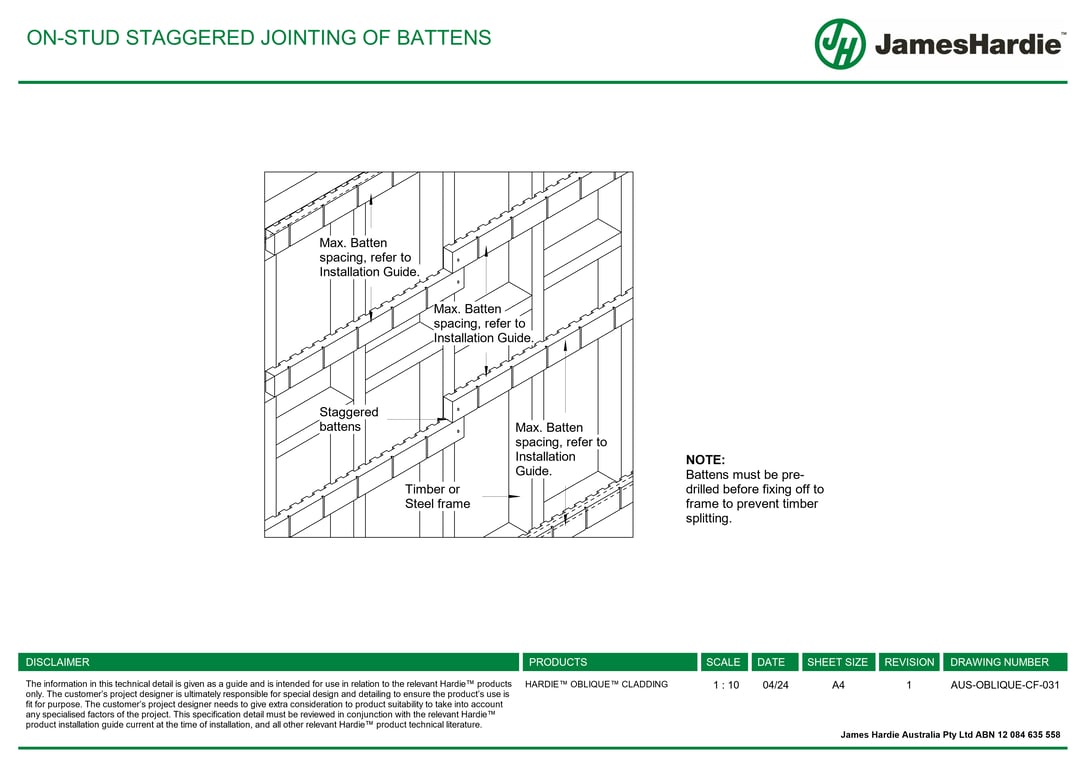 ON-STUD STAGGERED JOINTING OF BATTENS

JH JamesHardie™

Max. Batten spacing, refer to Installation Guide.

Max. Batten spacing, refer to Installation Guide.

Staggered battens

Max. Batten spacing, refer to Installation Guide.

Timber or Steel frame

NOTE:
Battens must be pre-drilled before fixing off to frame to prevent timber splitting.

| DISCLAIMER | PRODUCTS | SCALE | DATE | SHEET SIZE | REVISION | DRAWING NUMBER |
|---|---|---|---|---|---|---|
| The information in this technical detail is given as a guide and is intended for use in relation to the relevant Hardie™ products only. The customer's project designer is ultimately responsible for special design and detailing to ensure the product's use is fit for purpose. The customer's project designer needs to give extra consideration to product suitability to take into account any specialised factors of the project. This specification detail must be reviewed in conjunction with the relevant Hardie™ product installation guide current at the time of installation, and all other relevant Hardie™ product technical literature. | HARDIE™ OBLIQUE™ CLADDING | 1 : 10 | 04/24 | A4 | 1 | AUS-OBLIQUE-CF-031 |

James Hardie Australia Pty Ltd ABN 12 084 635 558