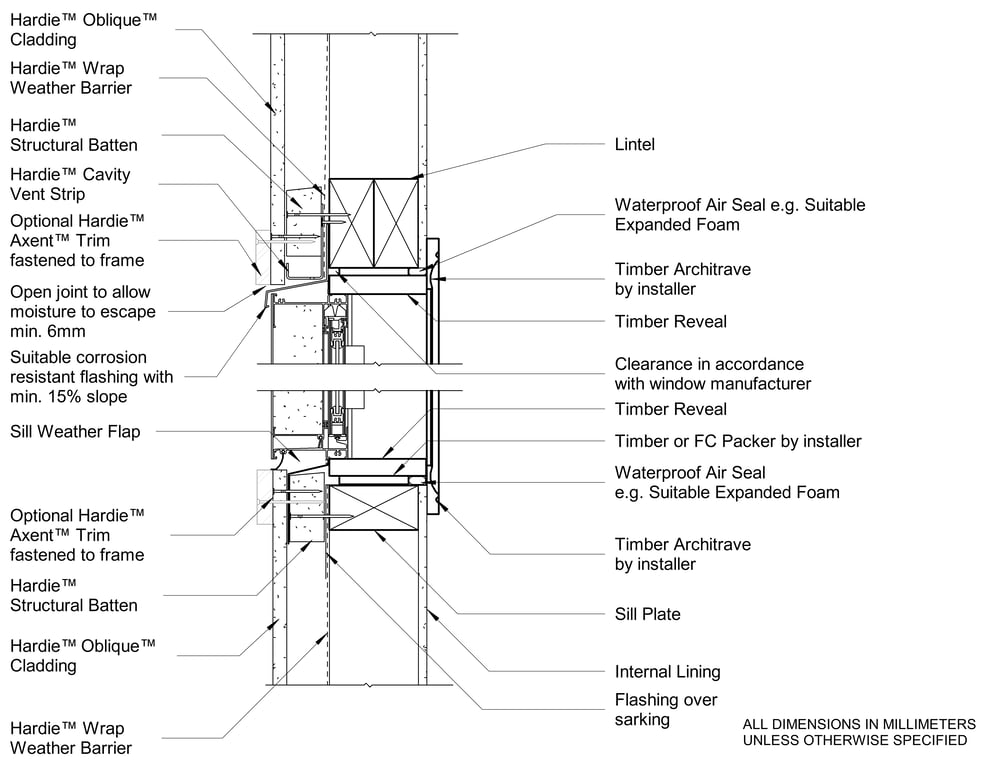 Hardie™ Oblique™ Cladding

Hardie™ Wrap Weather Barrier

Hardie™ Structural Batten

Hardie™ Cavity Vent Strip

Optional Hardie™ Axent™ Trim fastened to frame

Open joint to allow moisture to escape min. 6mm

Suitable corrosion resistant flashing with min. 15% slope

Sill Weather Flap

Optional Hardie™ Axent™ Trim fastened to frame

Hardie™ Structural Batten

Hardie™ Oblique™ Cladding

Hardie™ Wrap Weather Barrier

Lintel

Waterproof Air Seal e.g. Suitable Expanded Foam

Timber Architrave by installer

Timber Reveal

Clearance in accordance with window manufacturer

Timber Reveal

Timber or FC Packer by installer

Waterproof Air Seal e.g. Suitable Expanded Foam

Timber Architrave by installer

Sill Plate

Internal Lining

Flashing over sarking

ALL DIMENSIONS IN MILLIMETERS UNLESS OTHERWISE SPECIFIED