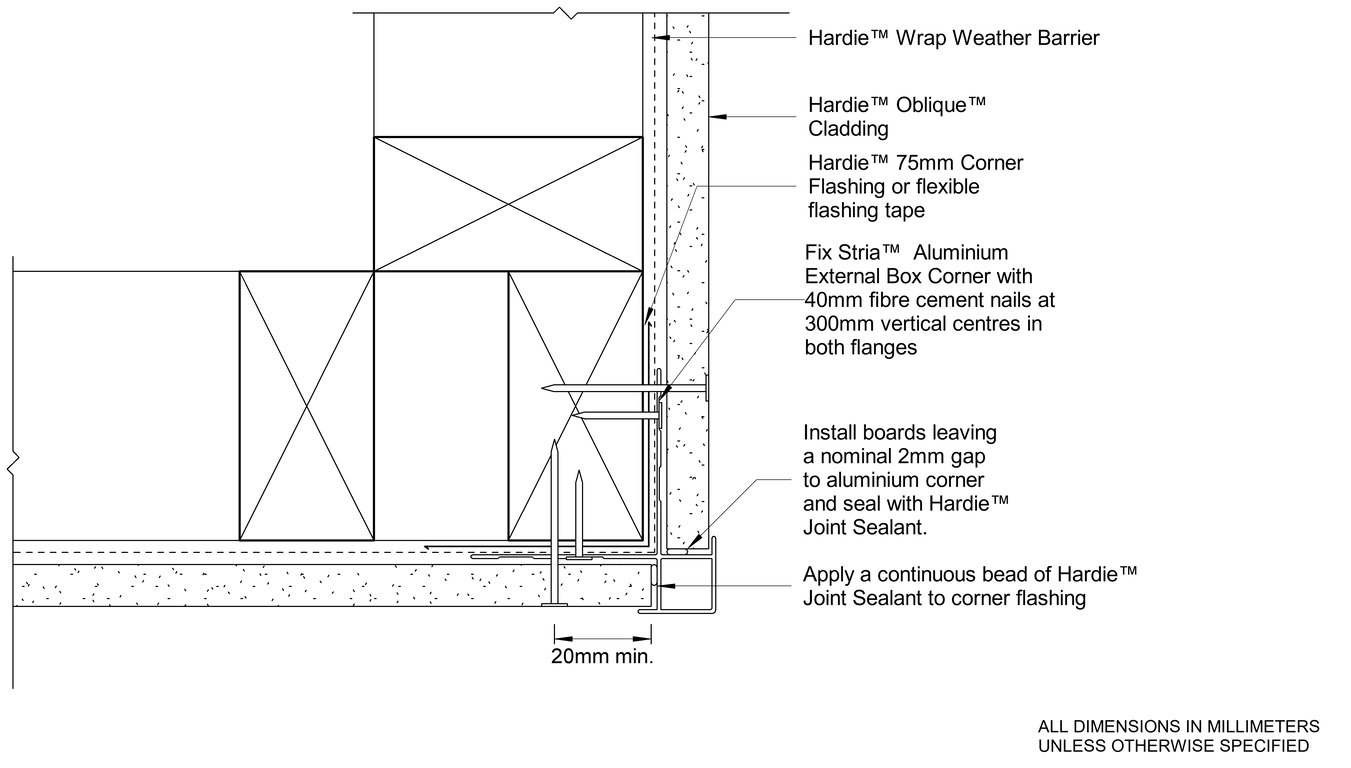 Hardie™ Wrap Weather Barrier

Hardie™ Oblique™ Cladding

Hardie™ 75mm Corner Flashing or flexible flashing tape

Fix Stria™ Aluminium External Box Corner with 40mm fibre cement nails at 300mm vertical centres in both flanges

Install boards leaving a nominal 2mm gap to aluminium corner and seal with Hardie™ Joint Sealant.

Apply a continuous bead of Hardie™ Joint Sealant to corner flashing

20mm min.

ALL DIMENSIONS IN MILLIMETERS UNLESS OTHERWISE SPECIFIED