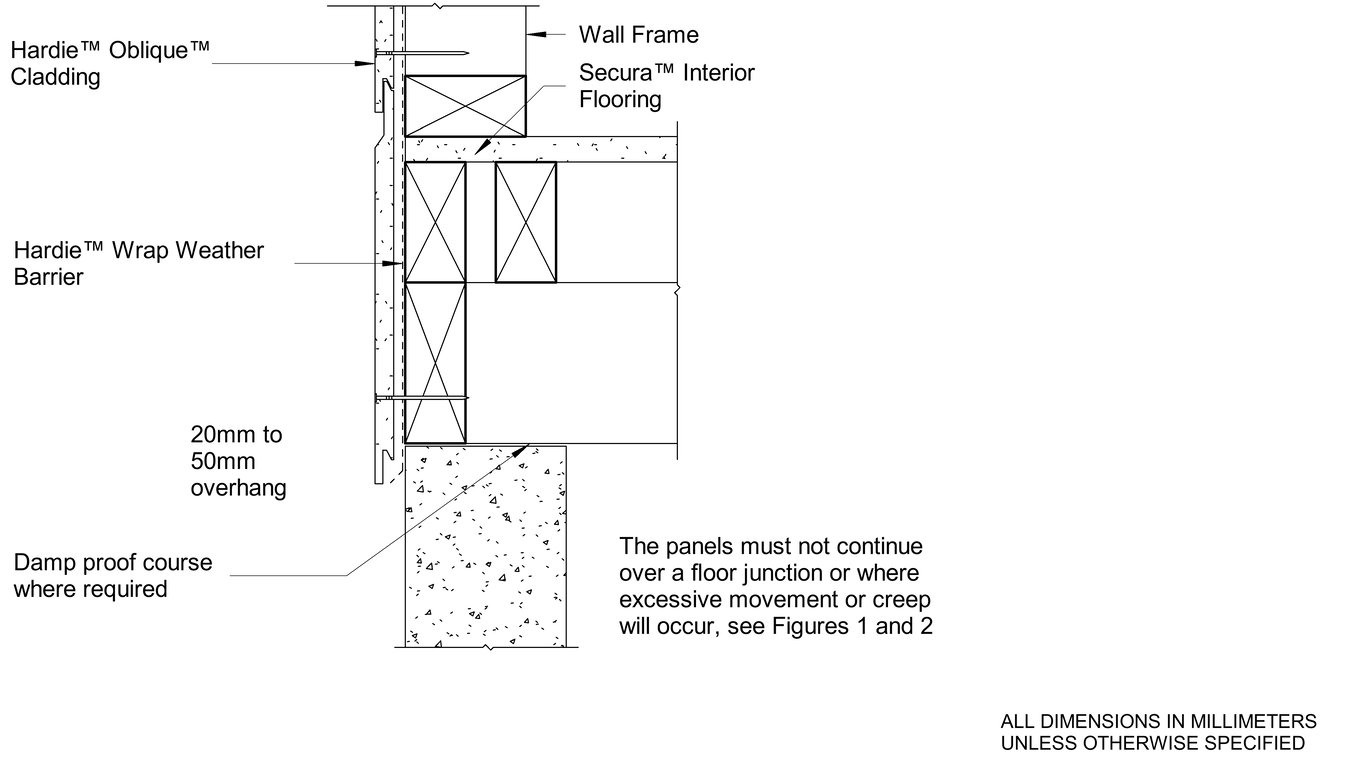 Hardie™ Oblique™ Cladding

Wall Frame

Secura™ Interior Flooring

Hardie™ Wrap Weather Barrier

20mm to 50mm overhang

Damp proof course where required

The panels must not continue over a floor junction or where excessive movement or creep will occur, see Figures 1 and 2

ALL DIMENSIONS IN MILLIMETERS UNLESS OTHERWISE SPECIFIED