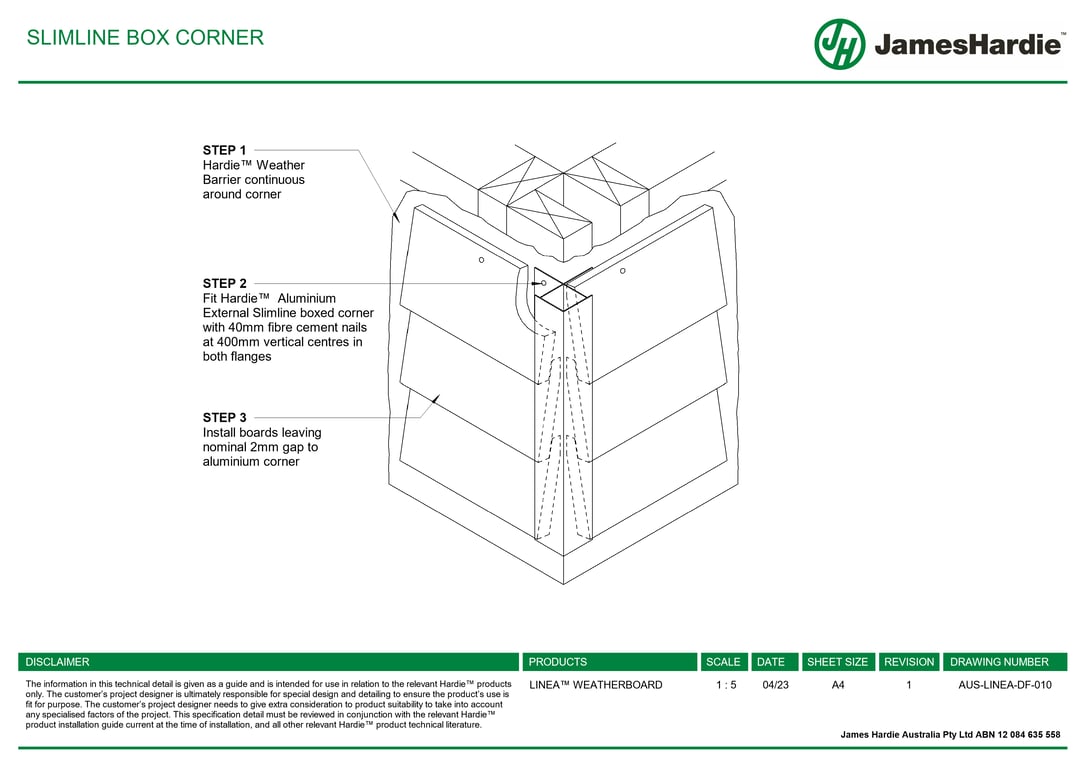 SLIMLINE BOX CORNER

JH JamesHardie™

STEP 1
Hardie™ Weather Barrier continuous around corner

STEP 2
Fit Hardie™ Aluminium External Slimline boxed corner with 40mm fibre cement nails at 400mm vertical centres in both flanges

STEP 3
Install boards leaving nominal 2mm gap to aluminium corner

| DISCLAIMER | PRODUCTS | SCALE | DATE | SHEET SIZE | REVISION | DRAWING NUMBER |
|---|---|---|---|---|---|---|
| The information in this technical detail is given as a guide and is intended for use in relation to the relevant Hardie™ products only. The customer's project designer is ultimately responsible for special design and detailing to ensure the product's use is fit for purpose. The customer's project designer needs to give extra consideration to product suitability to take into account any specialised factors of the project. This specification detail must be reviewed in conjunction with the relevant Hardie™ product installation guide current at the time of installation, and all other relevant Hardie™ product technical literature. | LINEA™ WEATHERBOARD | 1 : 5 | 04/23 | A4 | 1 | AUS-LINEA-DF-010 |

James Hardie Australia Pty Ltd ABN 12 084 635 558