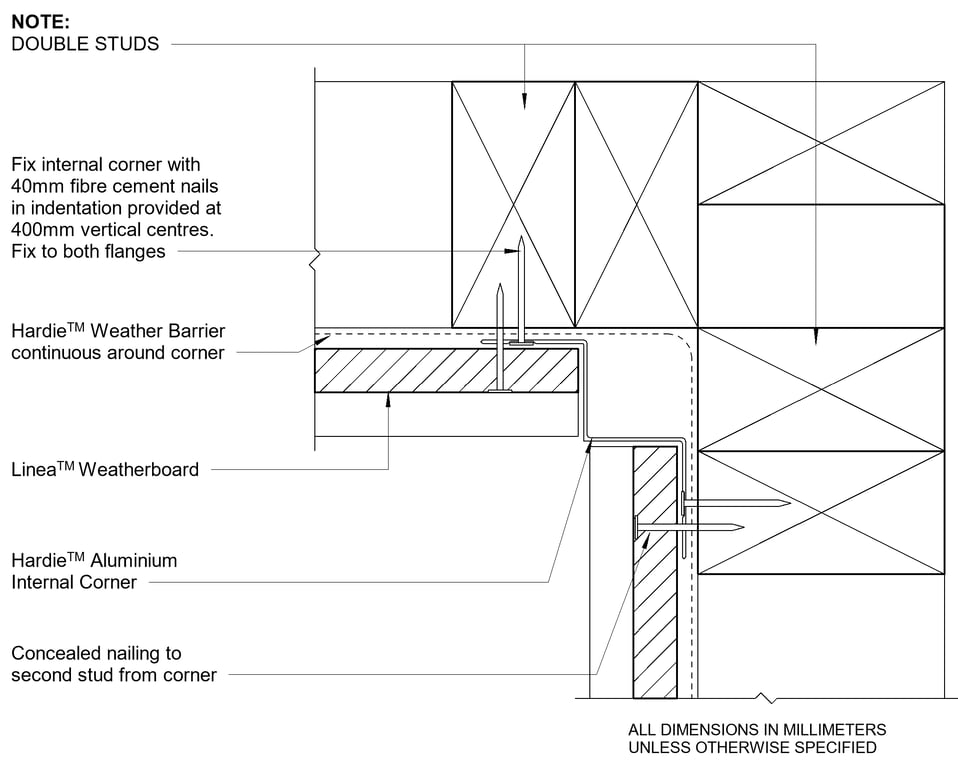 NOTE:
DOUBLE STUDS

Fix internal corner with 40mm fibre cement nails in indentation provided at 400mm vertical centres. Fix to both flanges

Hardie$^{TM}$ Weather Barrier continuous around corner

Linea$^{TM}$ Weatherboard

Hardie$^{TM}$ Aluminium Internal Corner

Concealed nailing to second stud from corner

ALL DIMENSIONS IN MILLIMETERS UNLESS OTHERWISE SPECIFIED