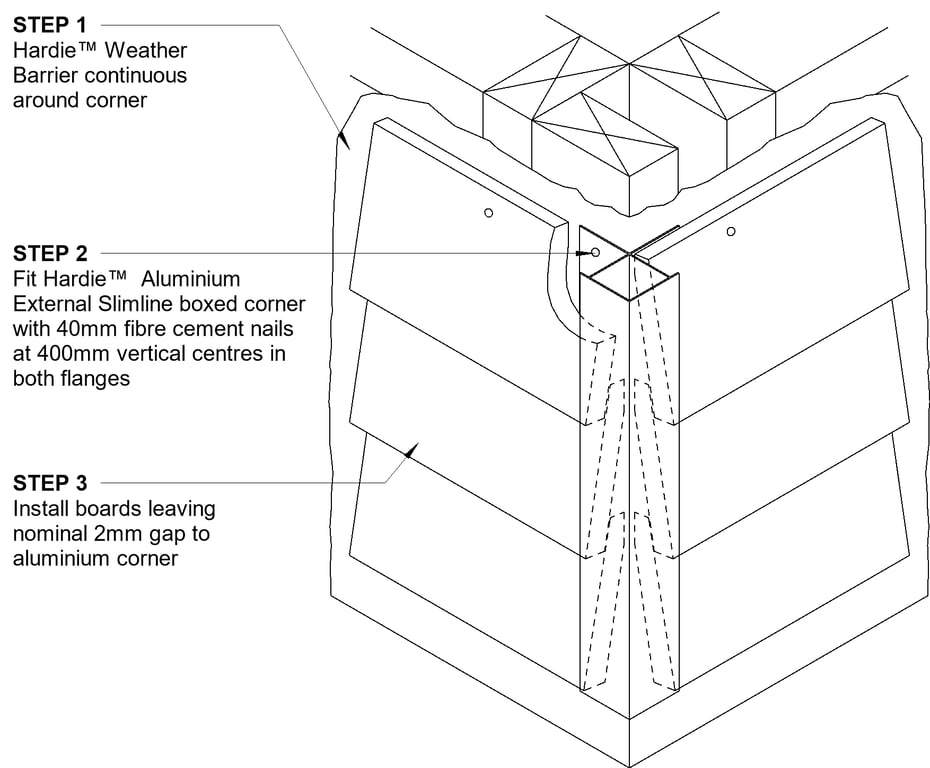 STEP 1
Hardie™ Weather Barrier continuous around corner

STEP 2
Fit Hardie™ Aluminium External Slimline boxed corner with 40mm fibre cement nails at 400mm vertical centres in both flanges

STEP 3
Install boards leaving nominal 2mm gap to aluminium corner