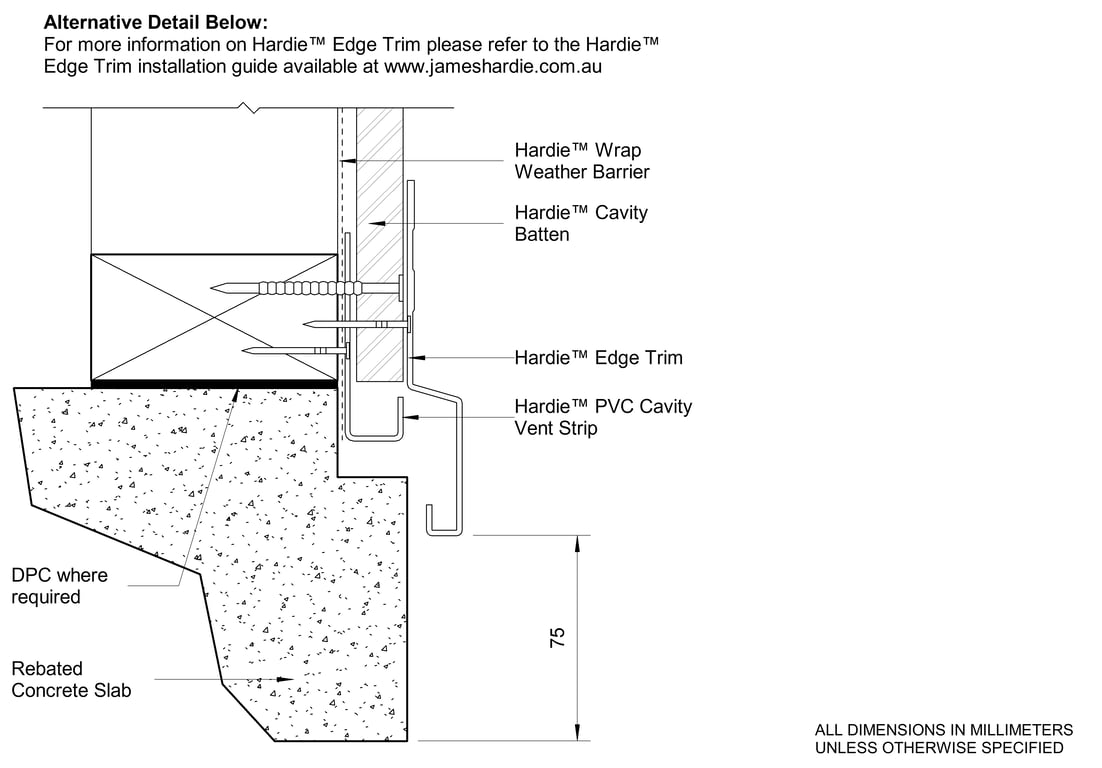 **Alternative Detail Below:**
For more information on Hardie™ Edge Trim please refer to the Hardie™ Edge Trim installation guide available at www.jameshardie.com.au

Hardie™ Wrap Weather Barrier

Hardie™ Cavity Batten

Hardie™ Edge Trim

Hardie™ PVC Cavity Vent Strip

DPC where required

Rebated Concrete Slab

75

ALL DIMENSIONS IN MILLIMETERS UNLESS OTHERWISE SPECIFIED