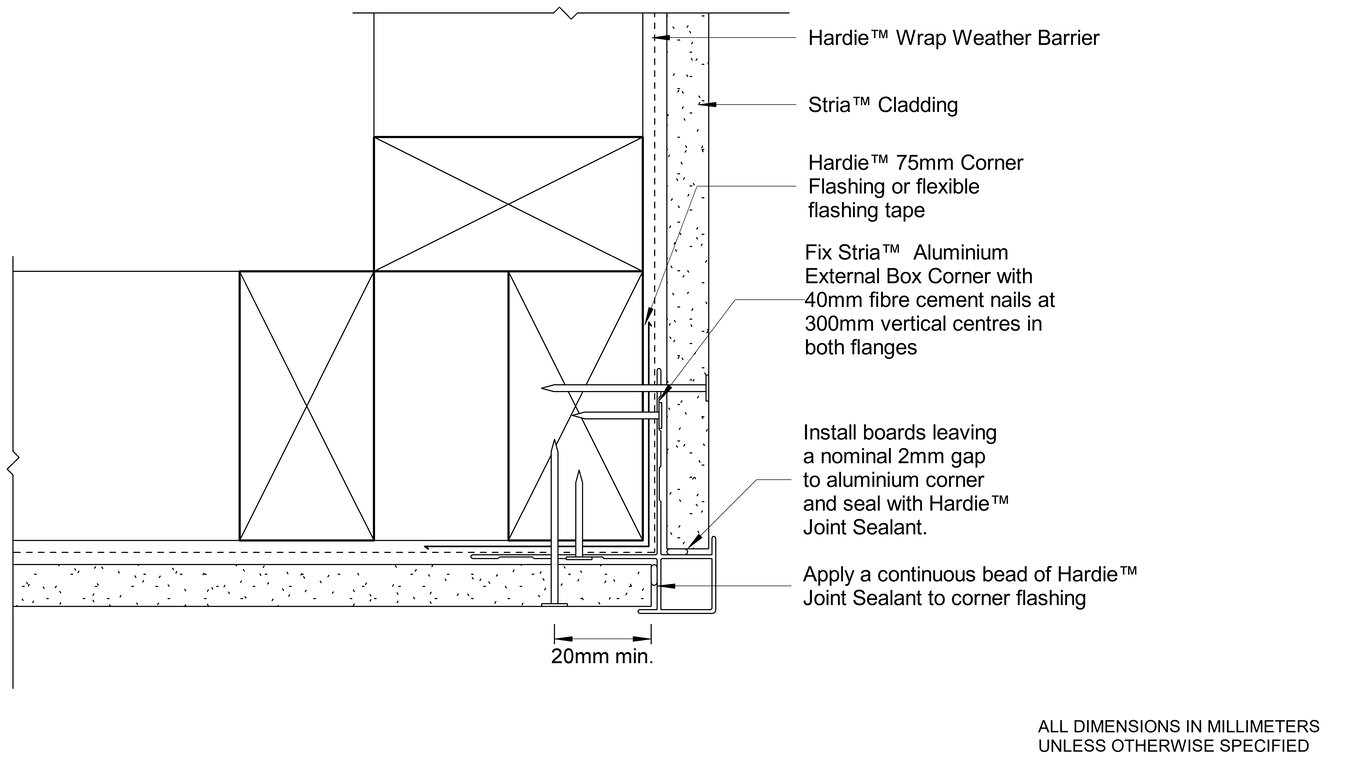 Hardie™ Wrap Weather Barrier

Stria™ Cladding

Hardie™ 75mm Corner Flashing or flexible flashing tape

Fix Stria™ Aluminium External Box Corner with 40mm fibre cement nails at 300mm vertical centres in both flanges

Install boards leaving a nominal 2mm gap to aluminium corner and seal with Hardie™ Joint Sealant.

Apply a continuous bead of Hardie™ Joint Sealant to corner flashing

20mm min.

ALL DIMENSIONS IN MILLIMETERS
UNLESS OTHERWISE SPECIFIED