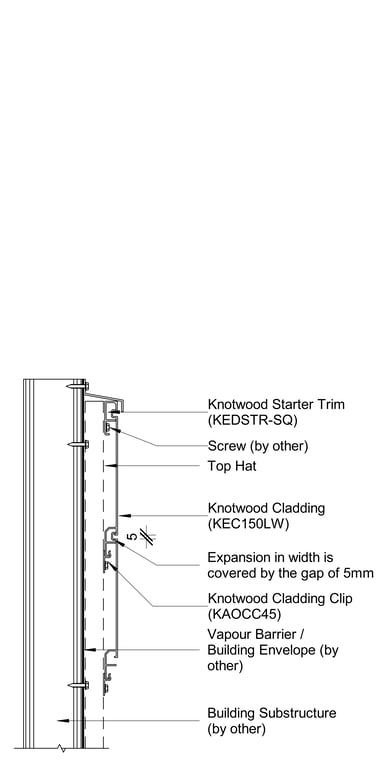 Knotwood Starter Trim (KEDSTR-SQ)

Screw (by other)

Top Hat

Knotwood Cladding (KEC150LW)

5

Expansion in width is covered by the gap of 5mm

Knotwood Cladding Clip (KAOCC45)

Vapour Barrier / Building Envelope (by other)

Building Substructure (by other)