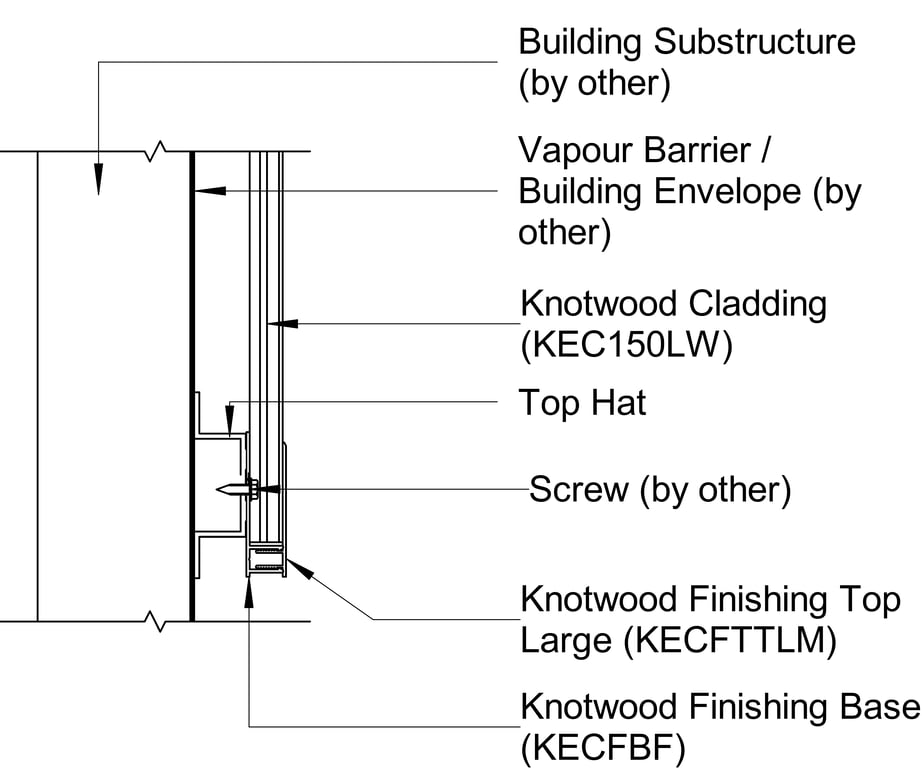 Building Substructure (by other)

Vapour Barrier / Building Envelope (by other)

Knotwood Cladding (KEC150LW)

Top Hat

Screw (by other)

Knotwood Finishing Top Large (KECFTTLM)

Knotwood Finishing Base (KECFBF)