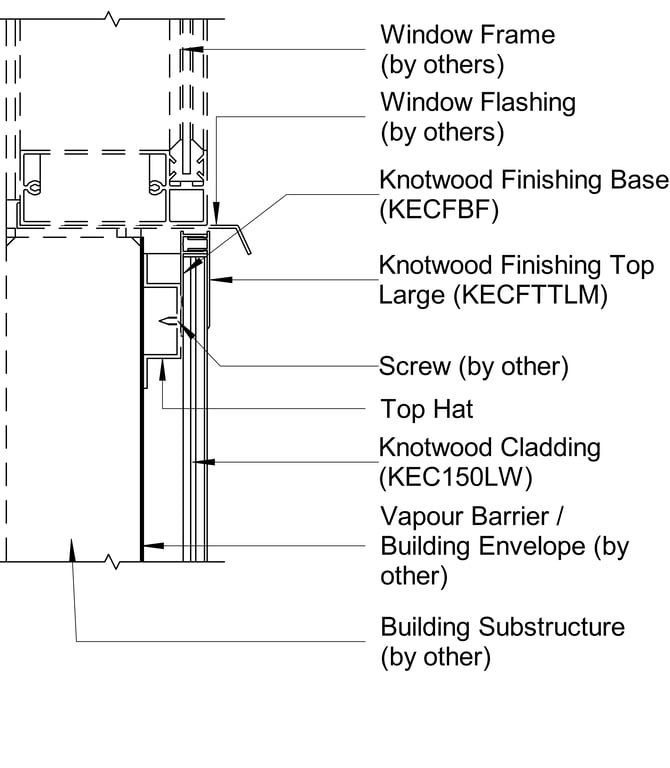 Window Frame
(by others)

Window Flashing
(by others)

Knotwood Finishing Base
(KECFBF)

Knotwood Finishing Top
Large (KECFTTLM)

Screw (by other)

Top Hat

Knotwood Cladding
(KEC150LW)

Vapour Barrier /
Building Envelope (by
other)

Building Substructure
(by other)