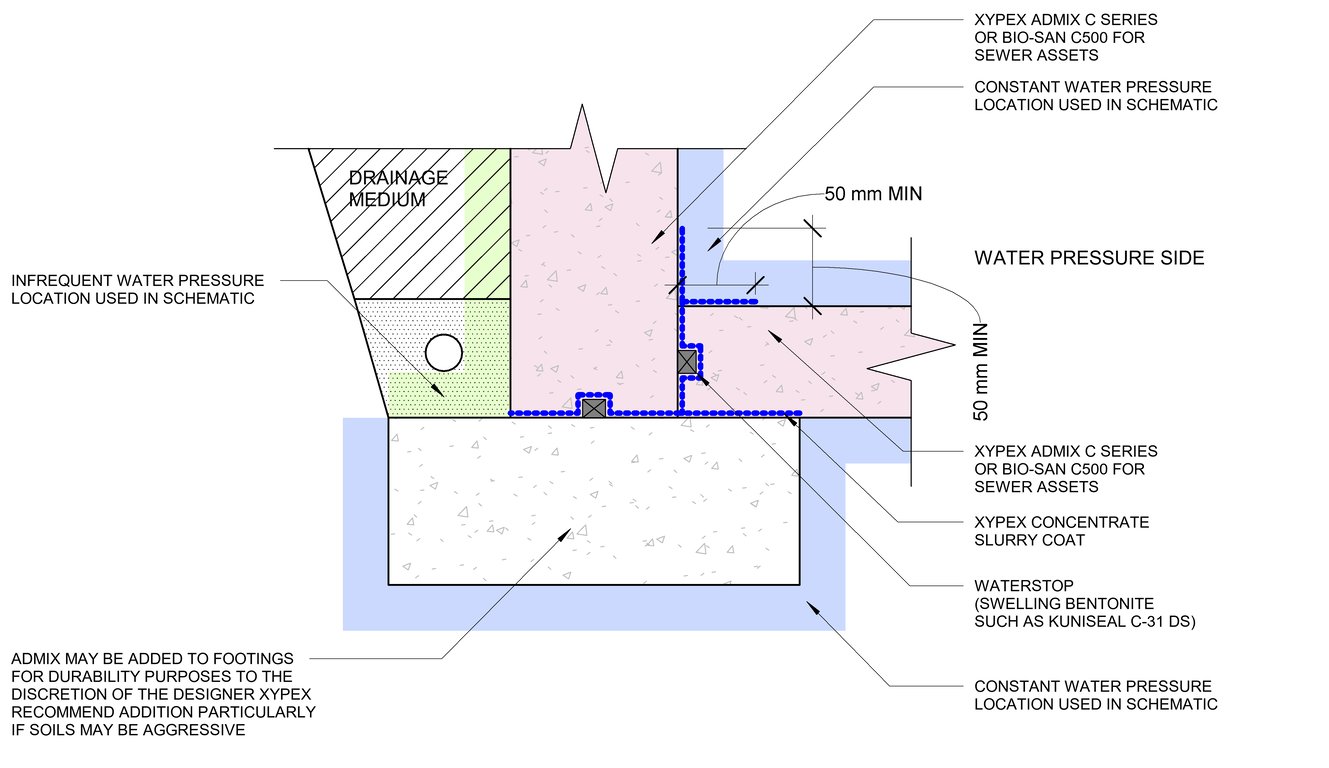 XYPEX ADMIX C SERIES
OR BIO-SAN C500 FOR
SEWER ASSETS

CONSTANT WATER PRESSURE
LOCATION USED IN SCHEMATIC

DRAINAGE
MEDIUM

50 mm MIN

WATER PRESSURE SIDE

INFREQUENT WATER PRESSURE
LOCATION USED IN SCHEMATIC

50 mm MIN

XYPEX ADMIX C SERIES
OR BIO-SAN C500 FOR
SEWER ASSETS

XYPEX CONCENTRATE
SLURRY COAT

WATERSTOP
(SWELLING BENTONITE
SUCH AS KUNISEAL C-31 DS)

ADMIX MAY BE ADDED TO FOOTINGS
FOR DURABILITY PURPOSES TO THE
DISCRETION OF THE DESIGNER XYPEX
RECOMMEND ADDITION PARTICULARLY
IF SOILS MAY BE AGGRESSIVE

CONSTANT WATER PRESSURE
LOCATION USED IN SCHEMATIC