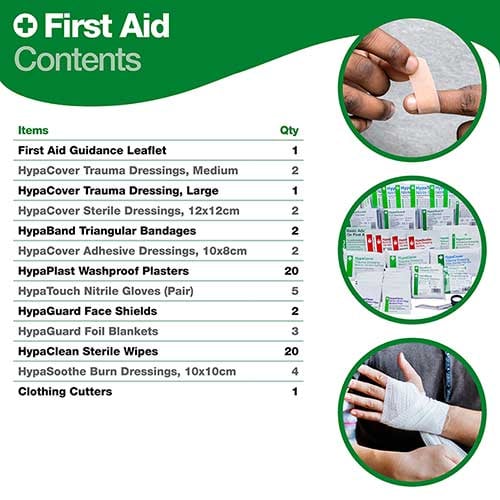 First Aid
Contents

| Items | Qty |
|---|---|
| First Aid Guidance Leaflet | 1 |
| HypaCover Trauma Dressings, Medium | 2 |
| HypaCover Trauma Dressing, Large | 1 |
| HypaCover Sterile Dressings, 12x12cm | 2 |
| HypaBand Triangular Bandages | 2 |
| HypaCover Adhesive Dressings, 10x8cm | 2 |
| HypaPlast Washproof Plasters | 20 |
| HypaTouch Nitrile Gloves (Pair) | 5 |
| HypaGuard Face Shields | 2 |
| HypaGuard Foil Blankets | 3 |
| HypaClean Sterile Wipes | 20 |
| HypaSoothe Burn Dressings, 10x10cm | 4 |
| Clothing Cutters | 1 |