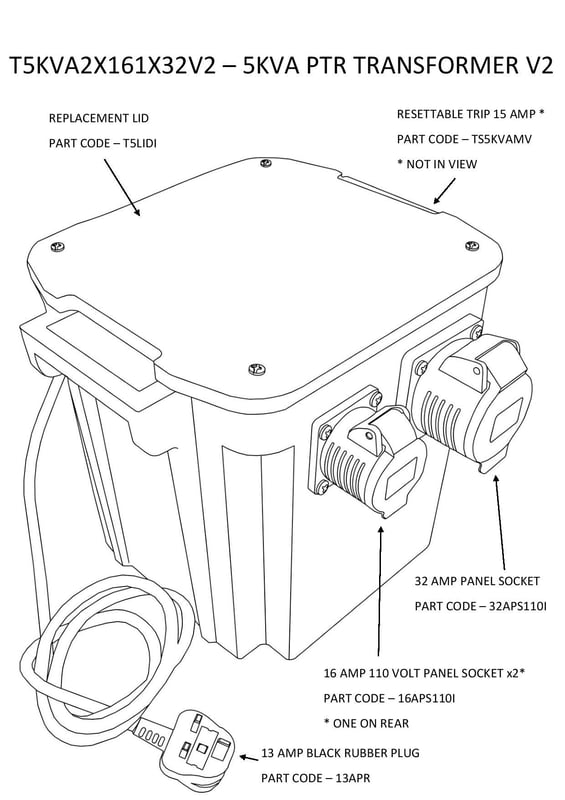 T5KVA2X161X32V2 – 5KVA PTR TRANSFORMER V2

REPLACEMENT LID

PART CODE – T5LIDI

RESETTABLE TRIP 15 AMP *

PART CODE – TS5KVAMV

* NOT IN VIEW

32 AMP PANEL SOCKET

PART CODE – 32APS110I

16 AMP 110 VOLT PANEL SOCKET x2*

PART CODE – 16APS110I

* ONE ON REAR

13 AMP BLACK RUBBER PLUG

PART CODE – 13APR