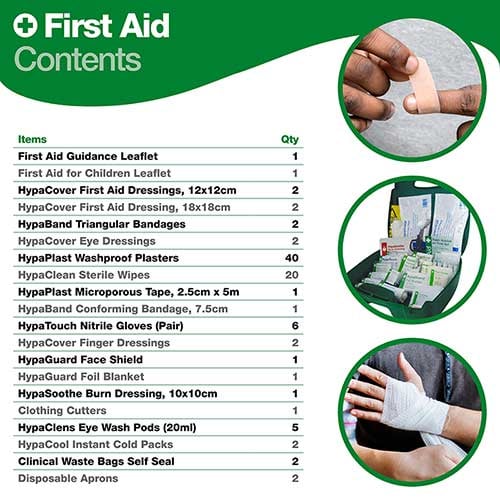 First Aid
Contents

| Items | Qty |
|---|---|
| First Aid Guidance Leaflet | 1 |
| First Aid for Children Leaflet | 1 |
| HypaCover First Aid Dressings, 12x12cm | 2 |
| HypaCover First Aid Dressing, 18x18cm | 2 |
| HypaBand Triangular Bandages | 2 |
| HypaCover Eye Dressings | 2 |
| HypaPlast Washproof Plasters | 40 |
| HypaClean Sterile Wipes | 20 |
| HypaPlast Microporous Tape, 2.5cm x 5m | 1 |
| HypaBand Conforming Bandage, 7.5cm | 1 |
| HypaTouch Nitrile Gloves (Pair) | 6 |
| HypaCover Finger Dressings | 2 |
| HypaGuard Face Shield | 1 |
| HypaGuard Foil Blanket | 1 |
| HypaSoothe Burn Dressing, 10x10cm | 1 |
| Clothing Cutters | 1 |
| HypaClens Eye Wash Pods (20ml) | 5 |
| HypaCool Instant Cold Packs | 2 |
| Clinical Waste Bags Self Seal | 2 |
| Disposable Aprons | 2 |