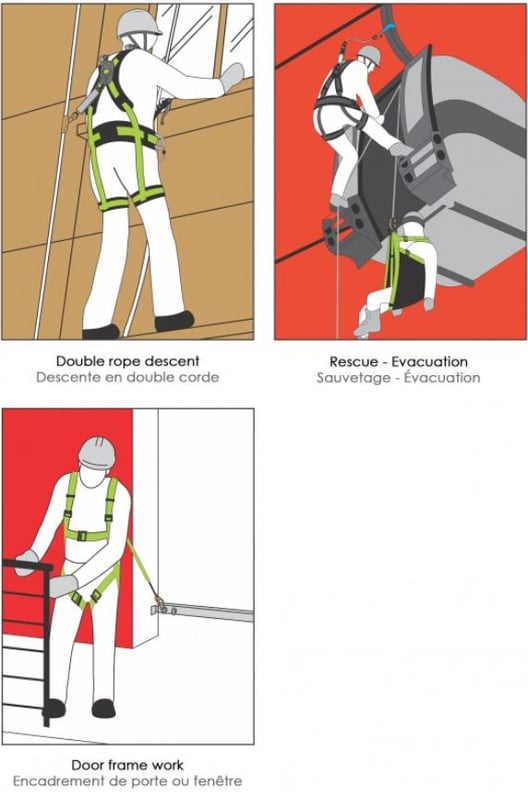 Double rope descent
Descente en double corde

Rescue - Evacuation
Sauvetage - Évacuation

Door frame work
Encadrement de porte ou fenêtre