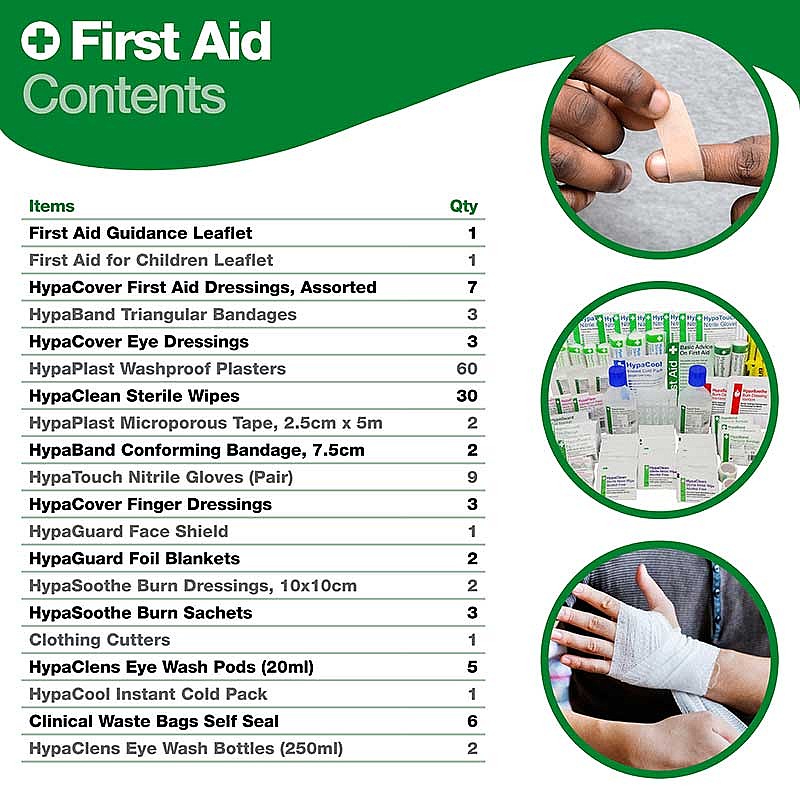 First Aid
Contents

| Items | Qty |
|---|---|
| First Aid Guidance Leaflet | 1 |
| First Aid for Children Leaflet | 1 |
| HypaCover First Aid Dressings, Assorted | 7 |
| HypaBand Triangular Bandages | 3 |
| HypaCover Eye Dressings | 3 |
| HypaPlast Washproof Plasters | 60 |
| HypaClean Sterile Wipes | 30 |
| HypaPlast Microporous Tape, 2.5cm x 5m | 2 |
| HypaBand Conforming Bandage, 7.5cm | 2 |
| HypaTouch Nitrile Gloves (Pair) | 9 |
| HypaCover Finger Dressings | 3 |
| HypaGuard Face Shield | 1 |
| HypaGuard Foil Blankets | 2 |
| HypaSoothe Burn Dressings, 10x10cm | 2 |
| HypaSoothe Burn Sachets | 3 |
| Clothing Cutters | 1 |
| HypaClens Eye Wash Pods (20ml) | 5 |
| HypaCool Instant Cold Pack | 1 |
| Clinical Waste Bags Self Seal | 6 |
| HypaClens Eye Wash Bottles (250ml) | 2 |

HypaTouch Nitrile Gloves
Basic Advice On First Aid
HypaCool Instant Cold Pack
HypaSoothe Burn Dressing
HypaClean