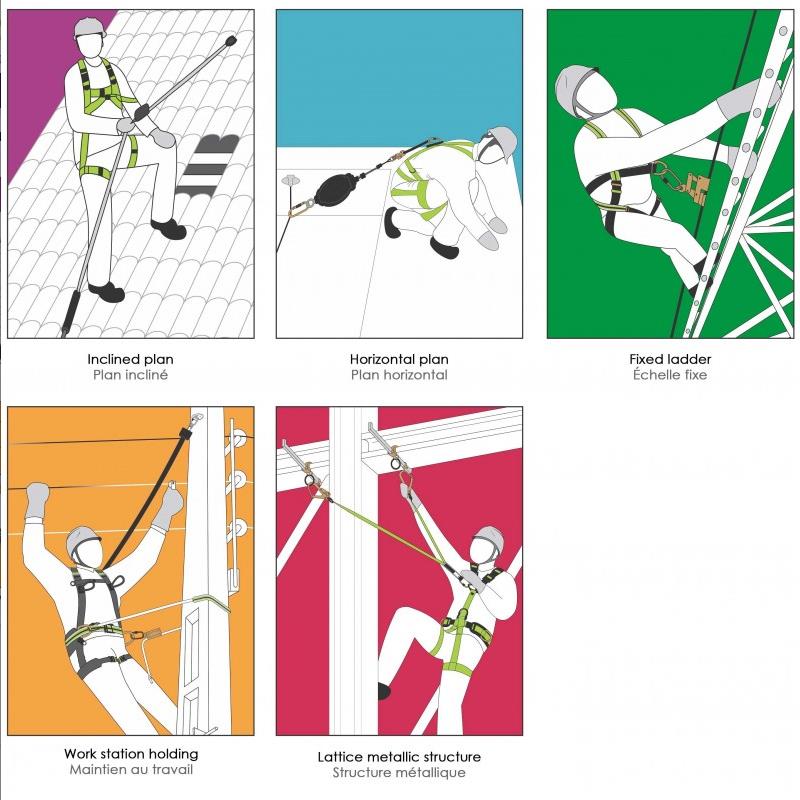 Inclined plan
Plan incliné

Horizontal plan
Plan horizontal

Fixed ladder
Échelle fixe

Work station holding
Maintien au travail

Lattice metallic structure
Structure métallique