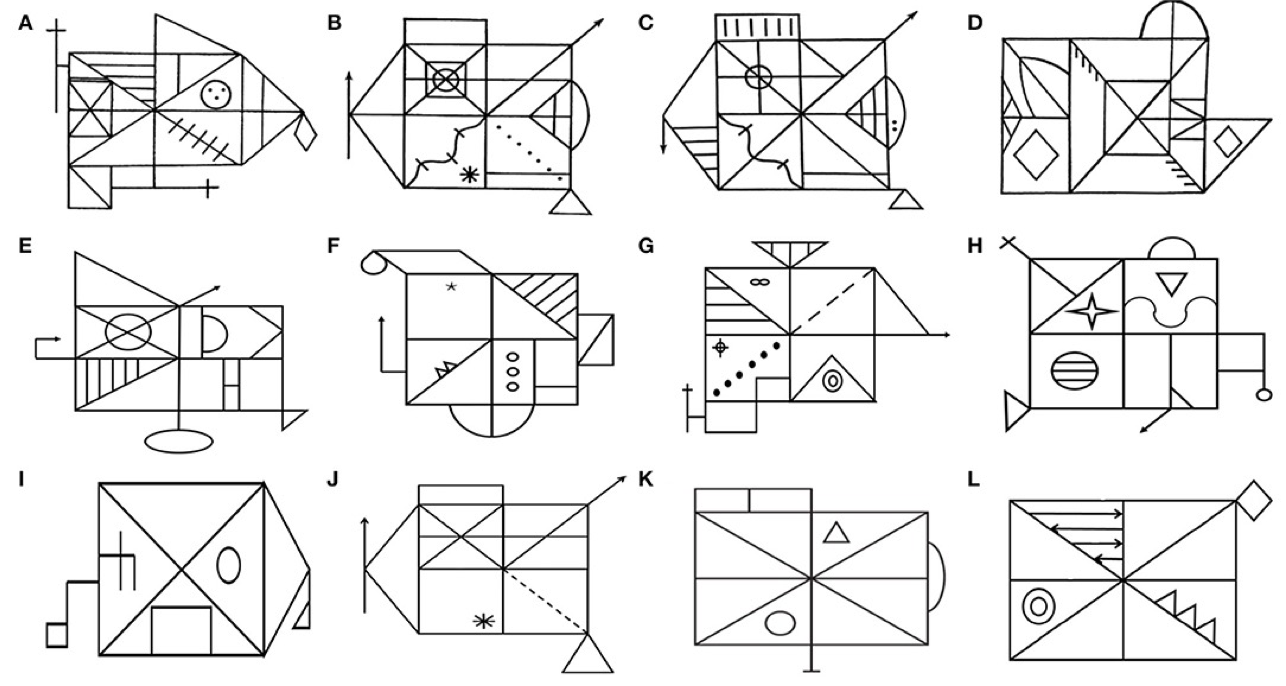 A

B

C

D

E

F

G

H

I

J

K

L