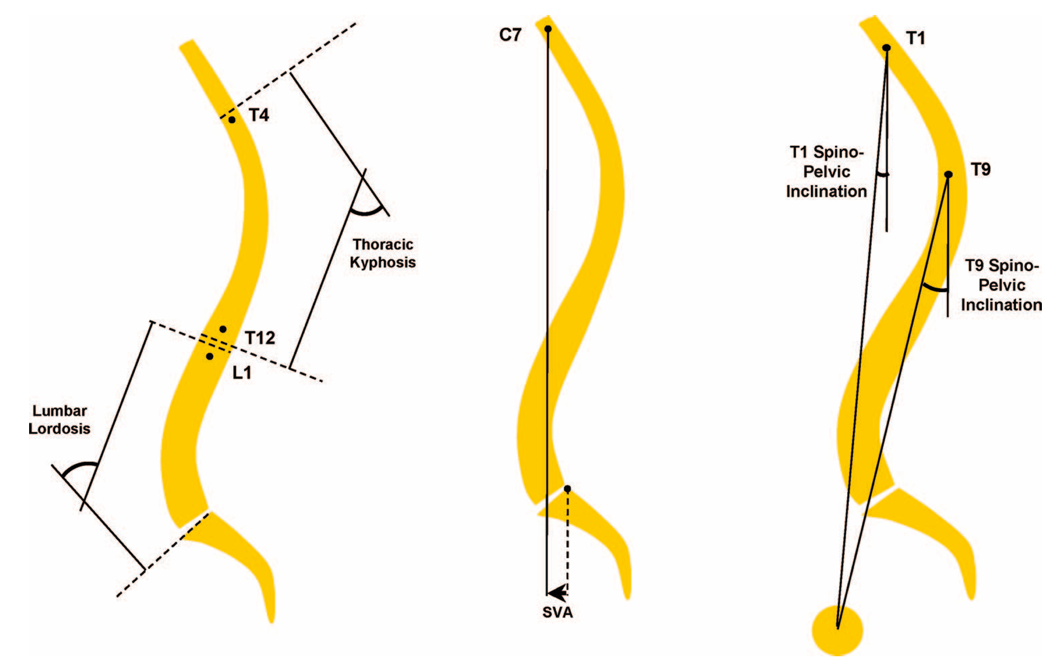 T4

Thoracic Kyphosis

T12

L1

Lumbar Lordosis

C7

SVA

T1

T1 Spino-Pelvic Inclination

T9

T9 Spino-Pelvic Inclination