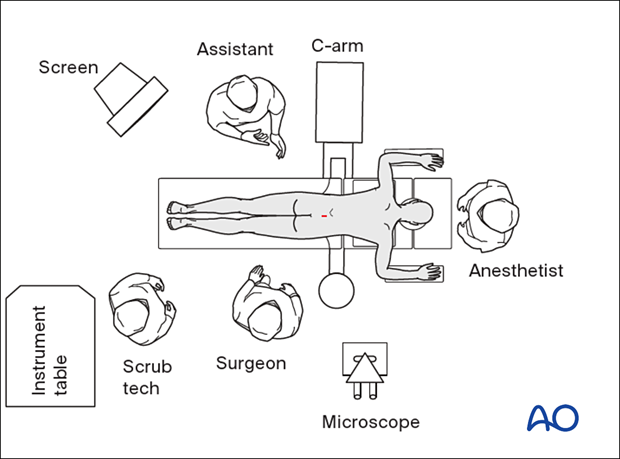 Screen

Assistant

C-arm

Anesthetist

Instrument table

Scrub tech

Surgeon

Microscope

AO