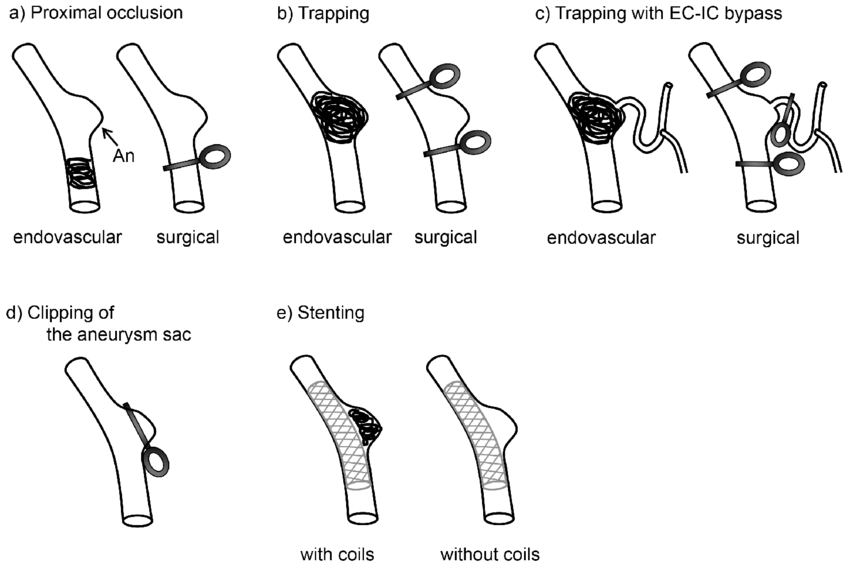 a) Proximal occlusion

An

endovascular surgical

b) Trapping

endovascular surgical

c) Trapping with EC-IC bypass

endovascular surgical

d) Clipping of the aneurysm sac

e) Stenting

with coils without coils