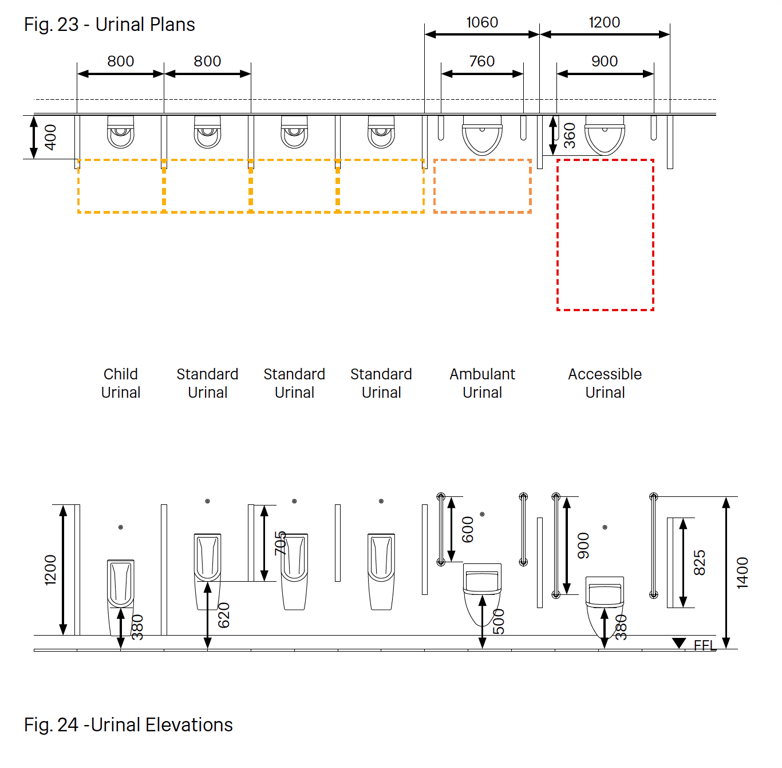 Fig. 23 - Urinal Plans

1060
1200
800
800
760
900
400
360

Child Urinal
Standard Urinal
Standard Urinal
Standard Urinal
Ambulant Urinal
Accessible Urinal

1200
380
620
705
600
500
900
380
825
1400
FFL

Fig. 24 -Urinal Elevations