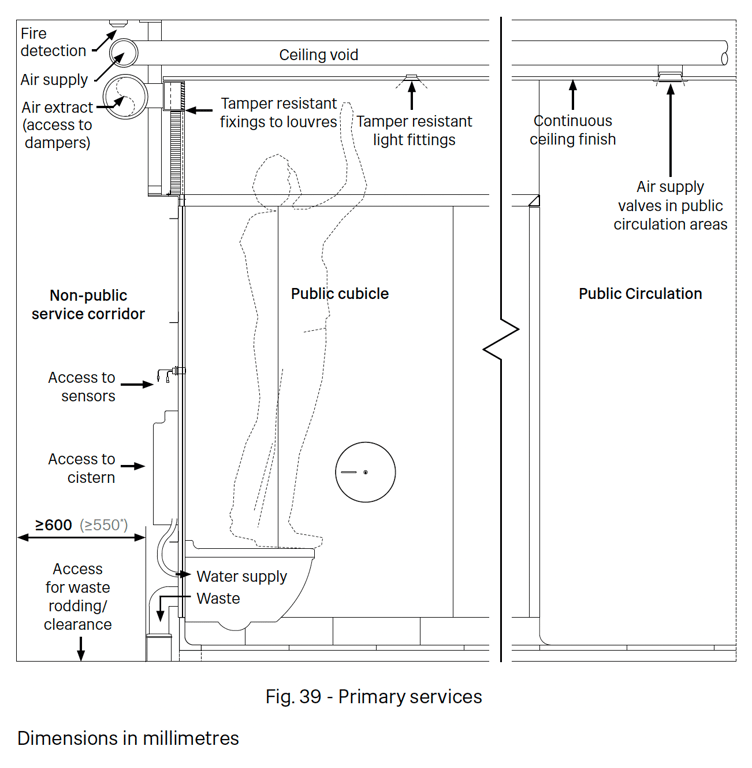 Fire detection

Air supply

Air extract (access to dampers)

Ceiling void

Tamper resistant fixings to louvres

Tamper resistant light fittings

Continuous ceiling finish

Air supply valves in public circulation areas

Non-public service corridor

Public cubicle

Public Circulation

Access to sensors

Access to cistern

≥600 (≥550*)

Access for waste rodding/ clearance

Water supply

Waste

Fig. 39 - Primary services

Dimensions in millimetres