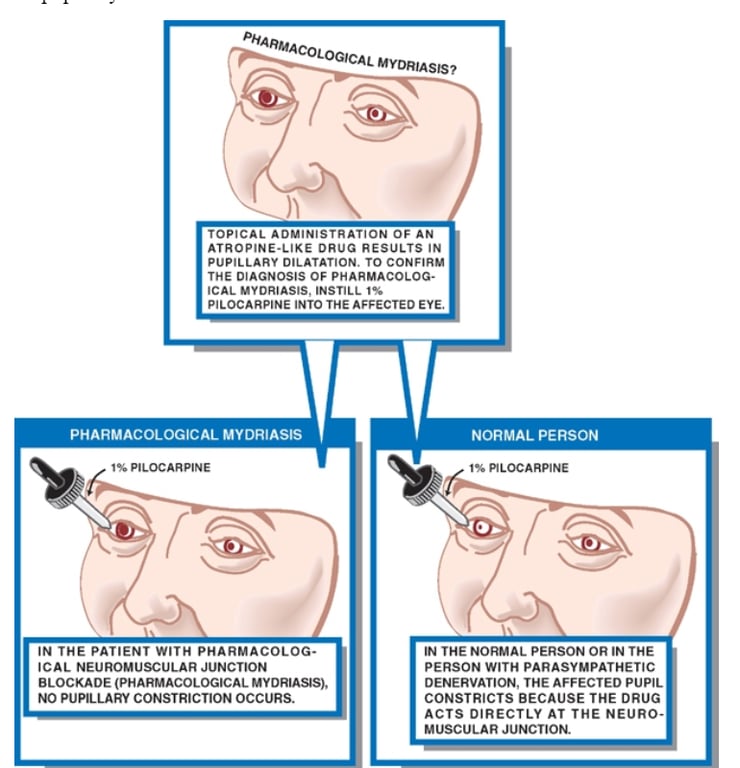 PHARMACOLOGICAL MYDRIASIS?

TOPICAL ADMINISTRATION OF AN ATROPINE-LIKE DRUG RESULTS IN PUPILLARY DILATATION. TO CONFIRM THE DIAGNOSIS OF PHARMACOLOGICAL MYDRIASIS, INSTILL 1% PILOCARPINE INTO THE AFFECTED EYE.

PHARMACOLOGICAL MYDRIASIS

1% PILOCARPINE

IN THE PATIENT WITH PHARMACOLOGICAL NEUROMUSCULAR JUNCTION BLOCKADE (PHARMACOLOGICAL MYDRIASIS), NO PUPILLARY CONSTRICTION OCCURS.

NORMAL PERSON

1% PILOCARPINE

IN THE NORMAL PERSON OR IN THE PERSON WITH PARASYMPATHETIC DENERVATION, THE AFFECTED PUPIL CONSTRICTS BECAUSE THE DRUG ACTS DIRECTLY AT THE NEUROMUSCULAR JUNCTION.