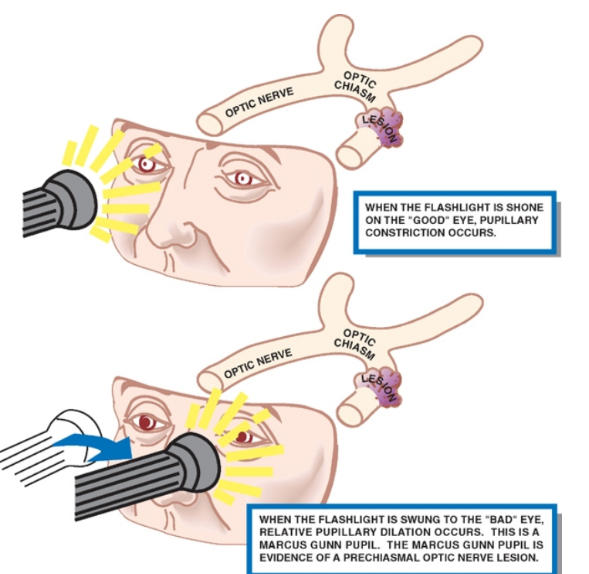 OPTIC NERVE

OPTIC CHIASM

LESION

WHEN THE FLASHLIGHT IS SHONE ON THE "GOOD" EYE, PUPILLARY CONSTRICTION OCCURS.

OPTIC NERVE

OPTIC CHIASM

LESION

WHEN THE FLASHLIGHT IS SWUNG TO THE "BAD" EYE, RELATIVE PUPILLARY DILATION OCCURS. THIS IS A MARCUS GUNN PUPIL. THE MARCUS GUNN PUPIL IS EVIDENCE OF A PRECHIASMAL OPTIC NERVE LESION.