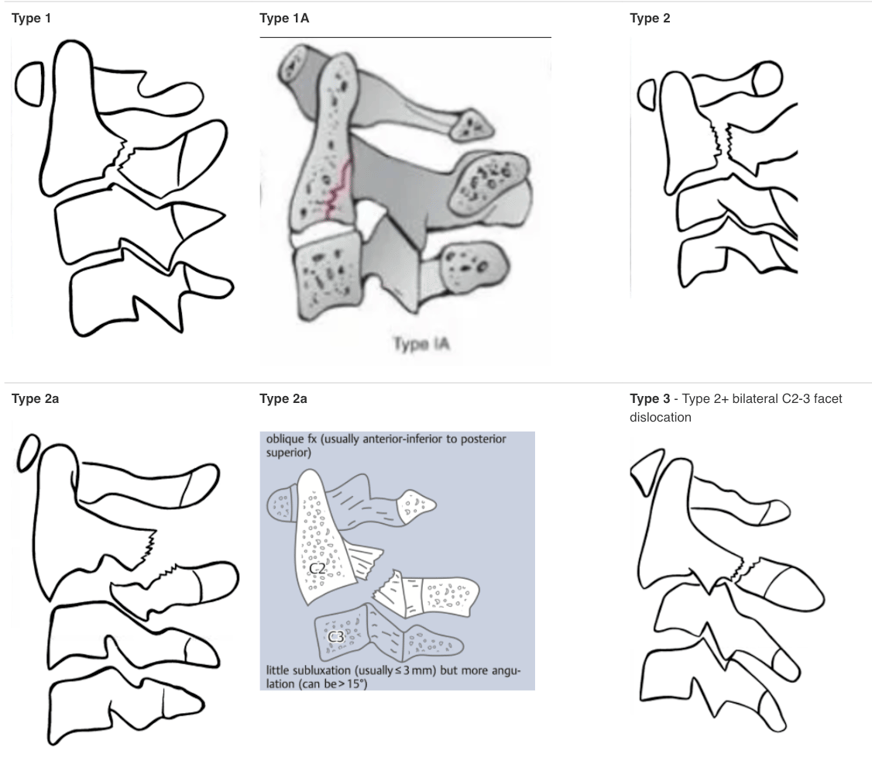 Type 1

Type 1A

Type IA

Type 2

Type 2a

Type 2a

oblique fx (usually anterior-inferior to posterior superior)

C2

C3

little subluxation (usually ≤ 3 mm) but more angulation (can be > 15°)

Type 3 - Type 2+ bilateral C2-3 facet dislocation