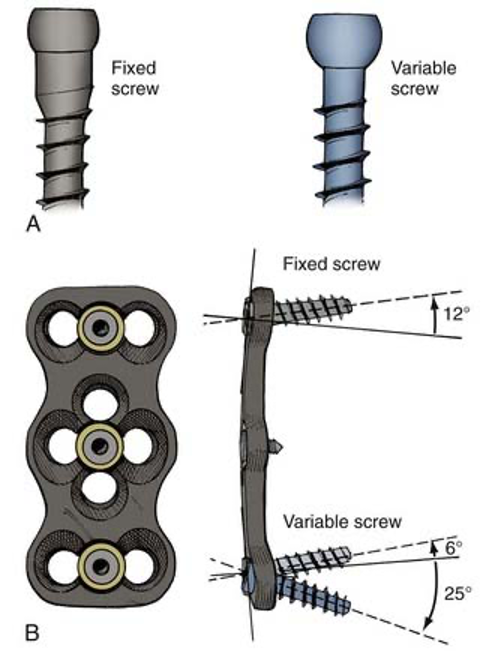 Fixed screw

Variable screw

A

Fixed screw

12°

Variable screw

6°

25°

B