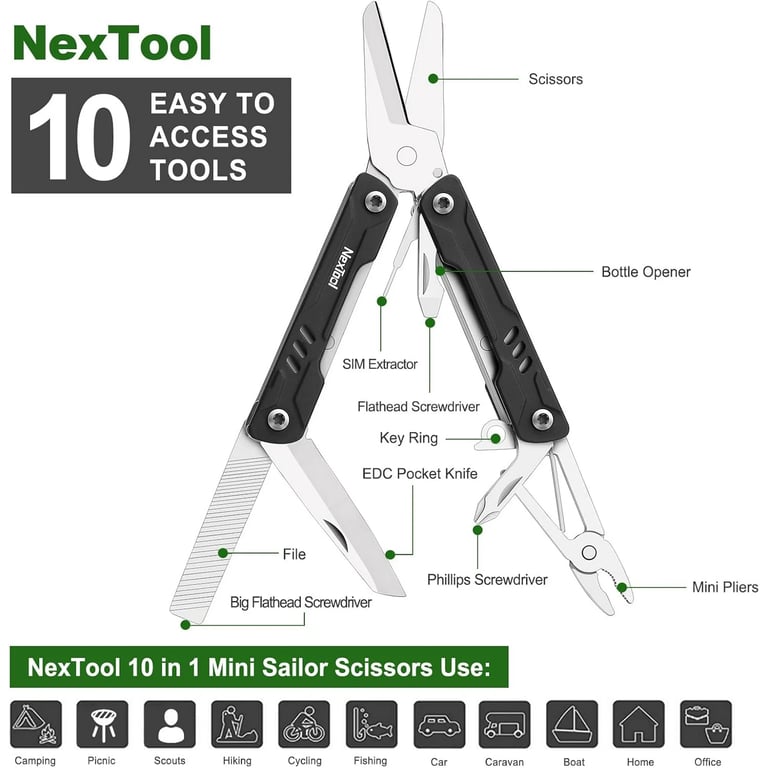 NexTool

10 EASY TO ACCESS TOOLS

Scissors

NexTool

Bottle Opener

SIM Extractor

Flathead Screwdriver

Key Ring

EDC Pocket Knife

File

Phillips Screwdriver

Mini Pliers

Big Flathead Screwdriver

NexTool 10 in 1 Mini Sailor Scissors Use:

Camping Picnic Scouts Hiking Cycling Fishing Car Caravan Boat Home Office