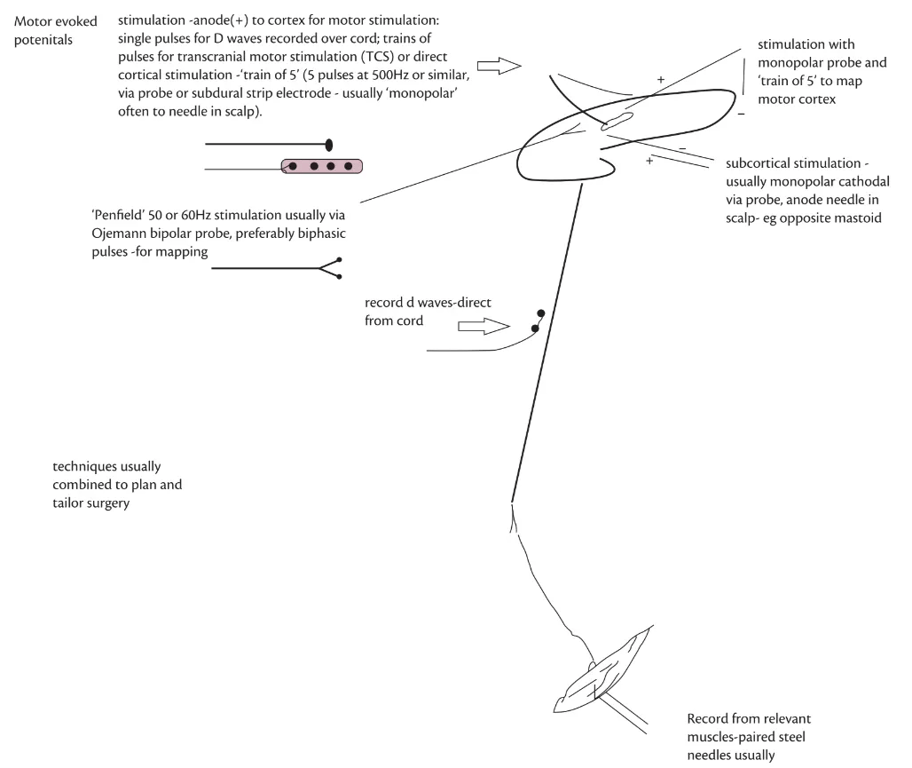 Motor evoked potenitals

stimulation -anode(+) to cortex for motor stimulation: single pulses for D waves recorded over cord; trains of pulses for transcranial motor stimulation (TCS) or direct cortical stimulation -'train of 5' (5 pulses at 500Hz or similar, via probe or subdural strip electrode - usually 'monopolar' often to needle in scalp).

stimulation with monopolar probe and 'train of 5' to map motor cortex

+

−

−

+

subcortical stimulation - usually monopolar cathodal via probe, anode needle in scalp- eg opposite mastoid

'Penfield' 50 or 60Hz stimulation usually via Ojemann bipolar probe, preferably biphasic pulses -for mapping

record d waves-direct from cord

techniques usually combined to plan and tailor surgery

Record from relevant muscles-paired steel needles usually