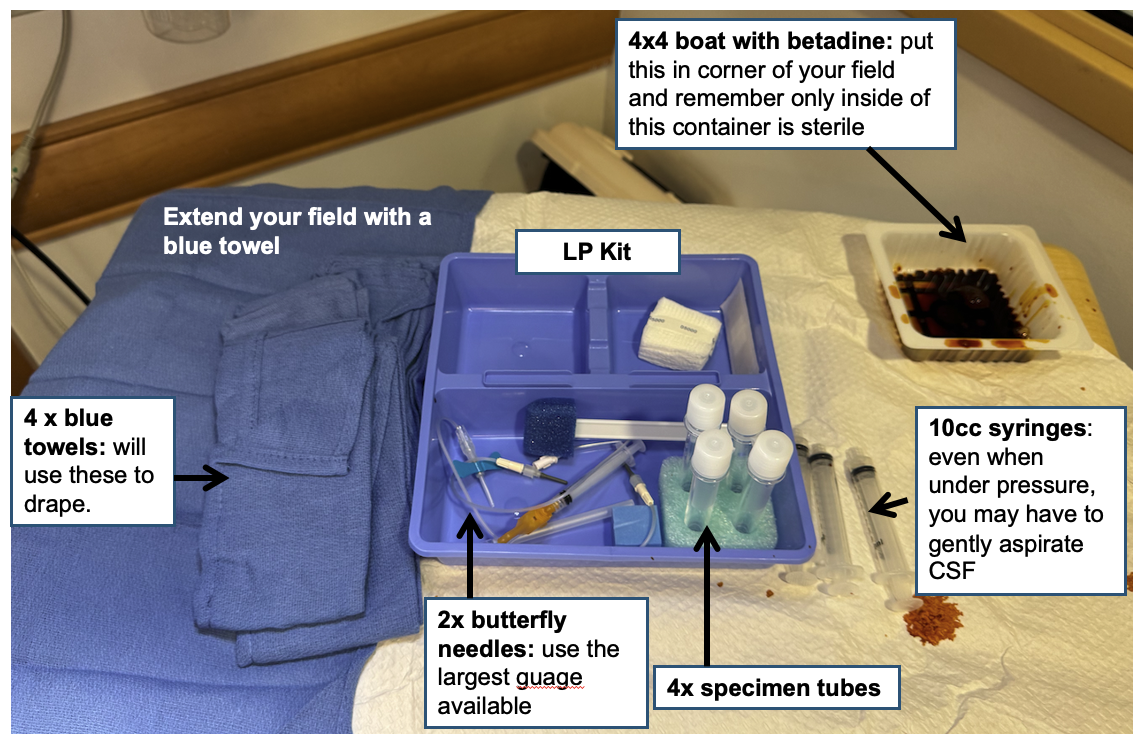 4x4 boat with betadine: put this in corner of your field and remember only inside of this container is sterile

Extend your field with a blue towel

LP Kit

4 x blue towels: will use these to drape.

10cc syringes: even when under pressure, you may have to gently aspirate CSF

2x butterfly needles: use the largest guage available

4x specimen tubes