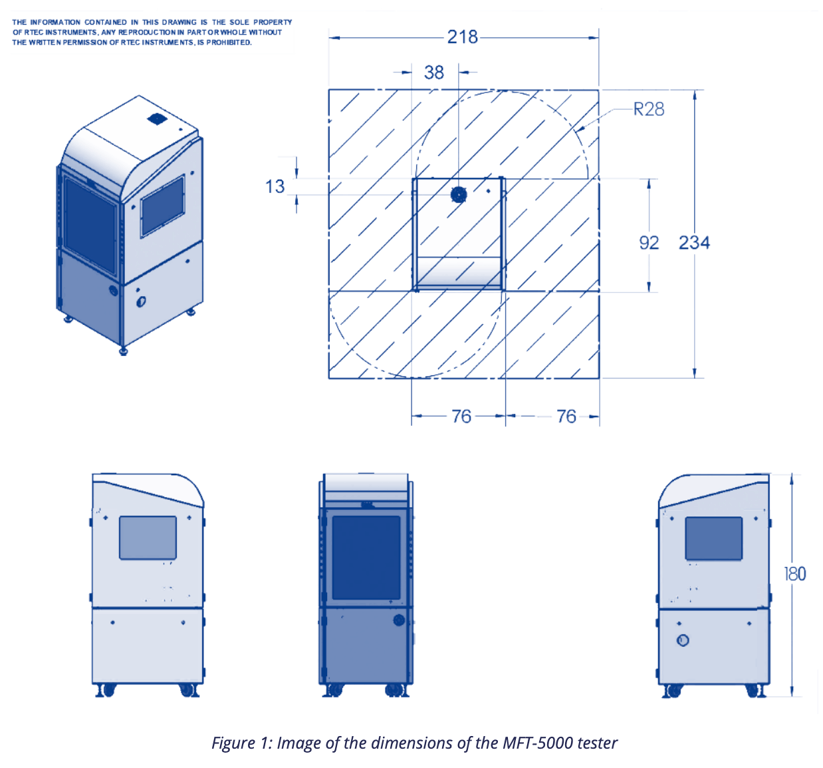 THE INFORMATION CONTAINED IN THIS DRAWING IS THE SOLE PROPERTY OF RTEC INSTRUMENTS, ANY REPRODUCTION IN PART OR WHOLE WITHOUT THE WRITTEN PERMISSION OF RTEC INSTRUMENTS, IS PROHIBITED.

218

38

R28

13

92

234

76

76

180

Figure 1: Image of the dimensions of the MFT-5000 tester