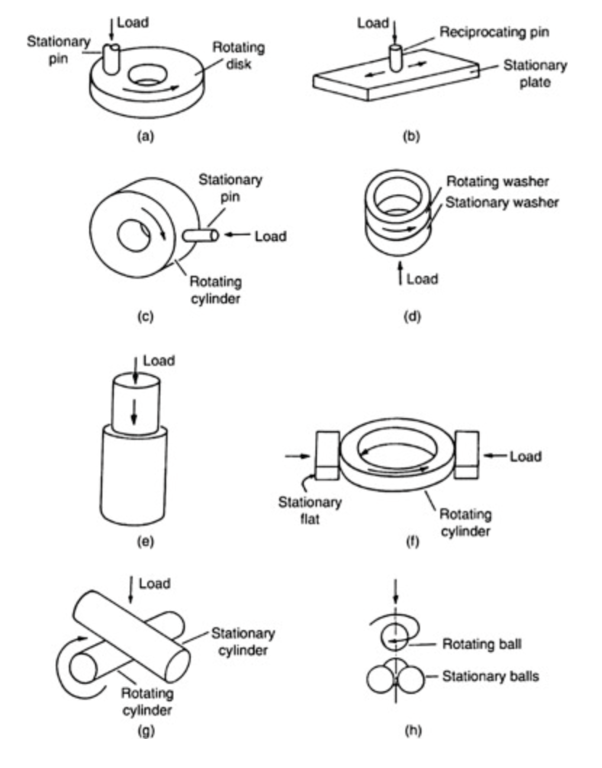 Load
Stationary pin
Rotating disk
(a)

Load
Reciprocating pin
Stationary plate
(b)

Stationary pin
Load
Rotating cylinder
(c)

Rotating washer
Stationary washer
Load
(d)

Load
(e)

Load
Stationary flat
Rotating cylinder
(f)

Load
Stationary cylinder
Rotating cylinder
(g)

Rotating ball
Stationary balls
(h)